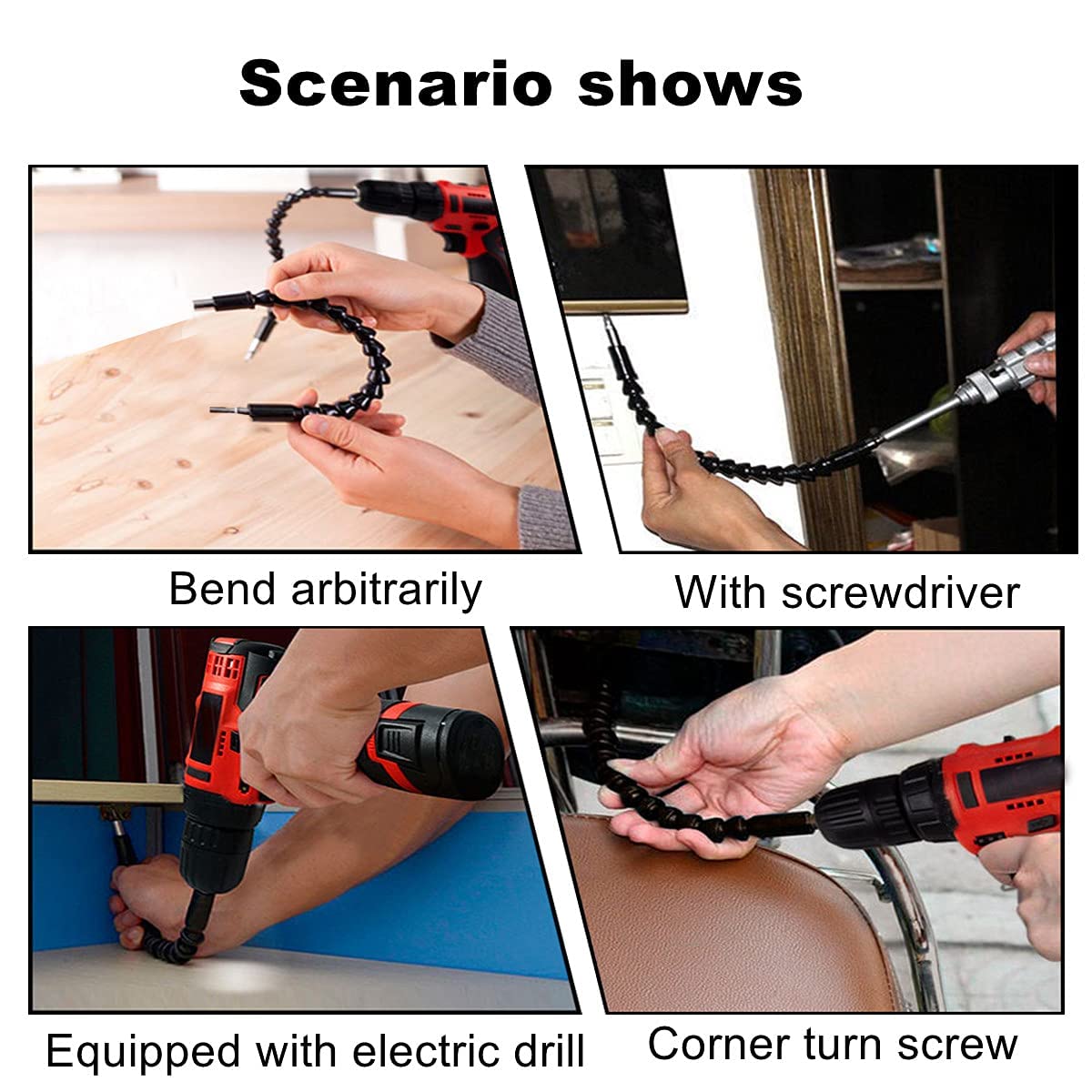 Scenario shows

Bend arbitrarily

With screwdriver

Equipped with electric drill

Corner turn screw