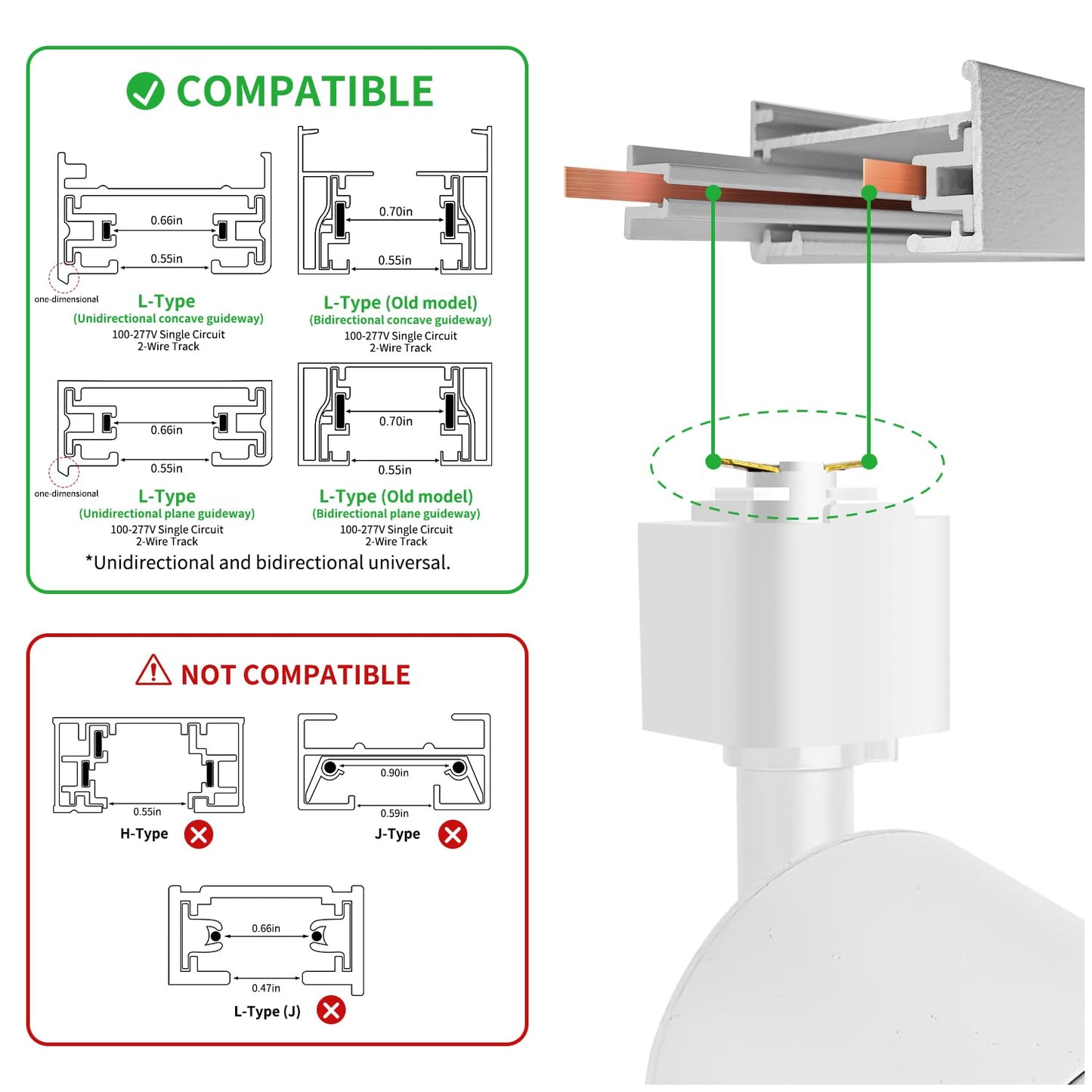 COMPATIBLE

0.66in
0.55in
one-dimensional
L-Type
(Unidirectional concave guideway)
100-277V Single Circuit
2-Wire Track

0.70in
0.55in
L-Type (Old model)
(Bidirectional concave guideway)
100-277V Single Circuit
2-Wire Track

0.66in
0.55in
one-dimensional
L-Type
(Unidirectional plane guideway)
100-277V Single Circuit
2-Wire Track

0.70in
0.55in
L-Type (Old model)
(Bidirectional plane guideway)
100-277V Single Circuit
2-Wire Track

*Unidirectional and bidirectional universal.

NOT COMPATIBLE

0.55in
H-Type

0.90in
0.59in
J-Type

0.66in
0.47in
L-Type (J)