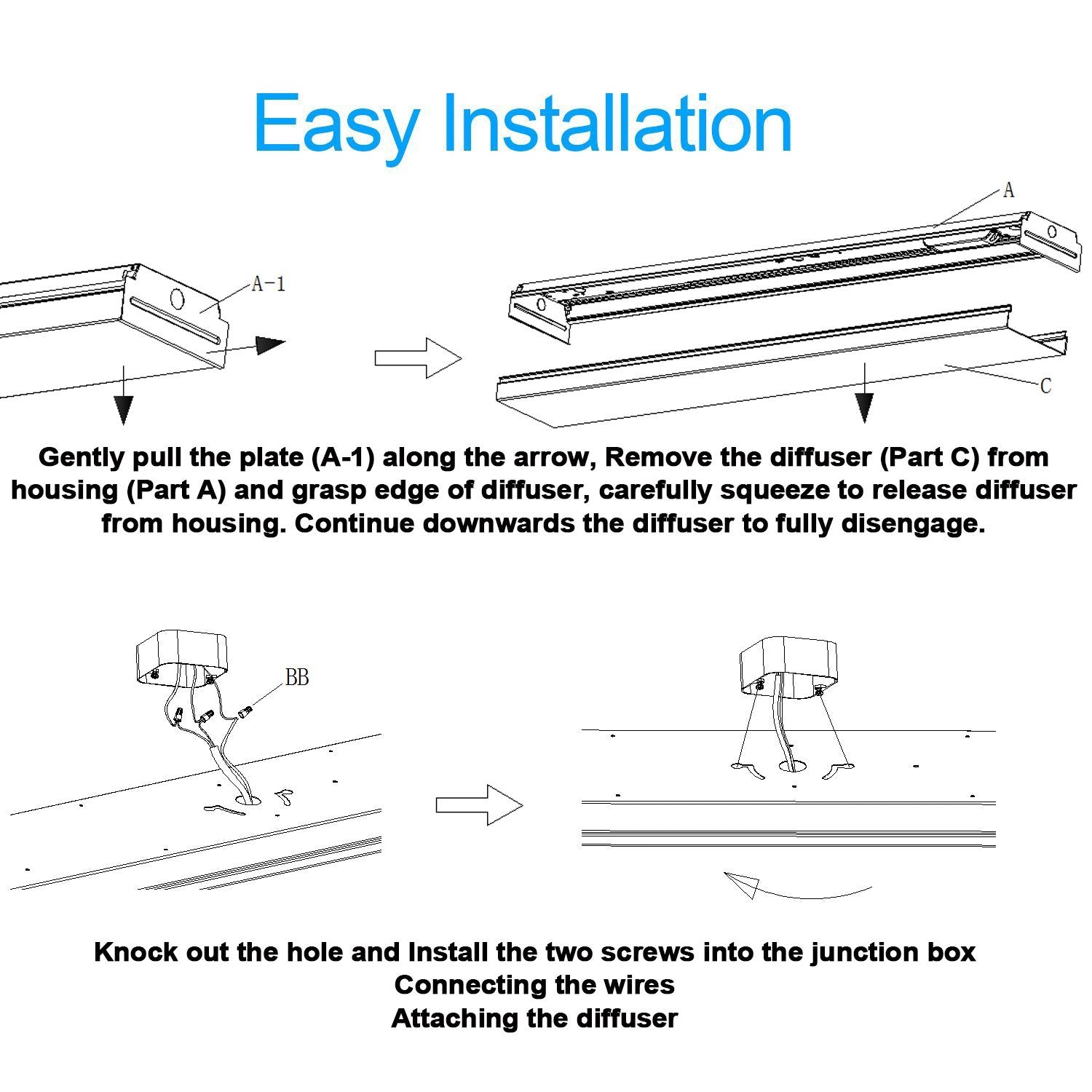 Easy Installation

A-1

A

C

Gently pull the plate (A-1) along the arrow, Remove the diffuser (Part C) from housing (Part A) and grasp edge of diffuser, carefully squeeze to release diffuser from housing. Continue downwards the diffuser to fully disengage.

BB

Knock out the hole and Install the two screws into the junction box
Connecting the wires
Attaching the diffuser