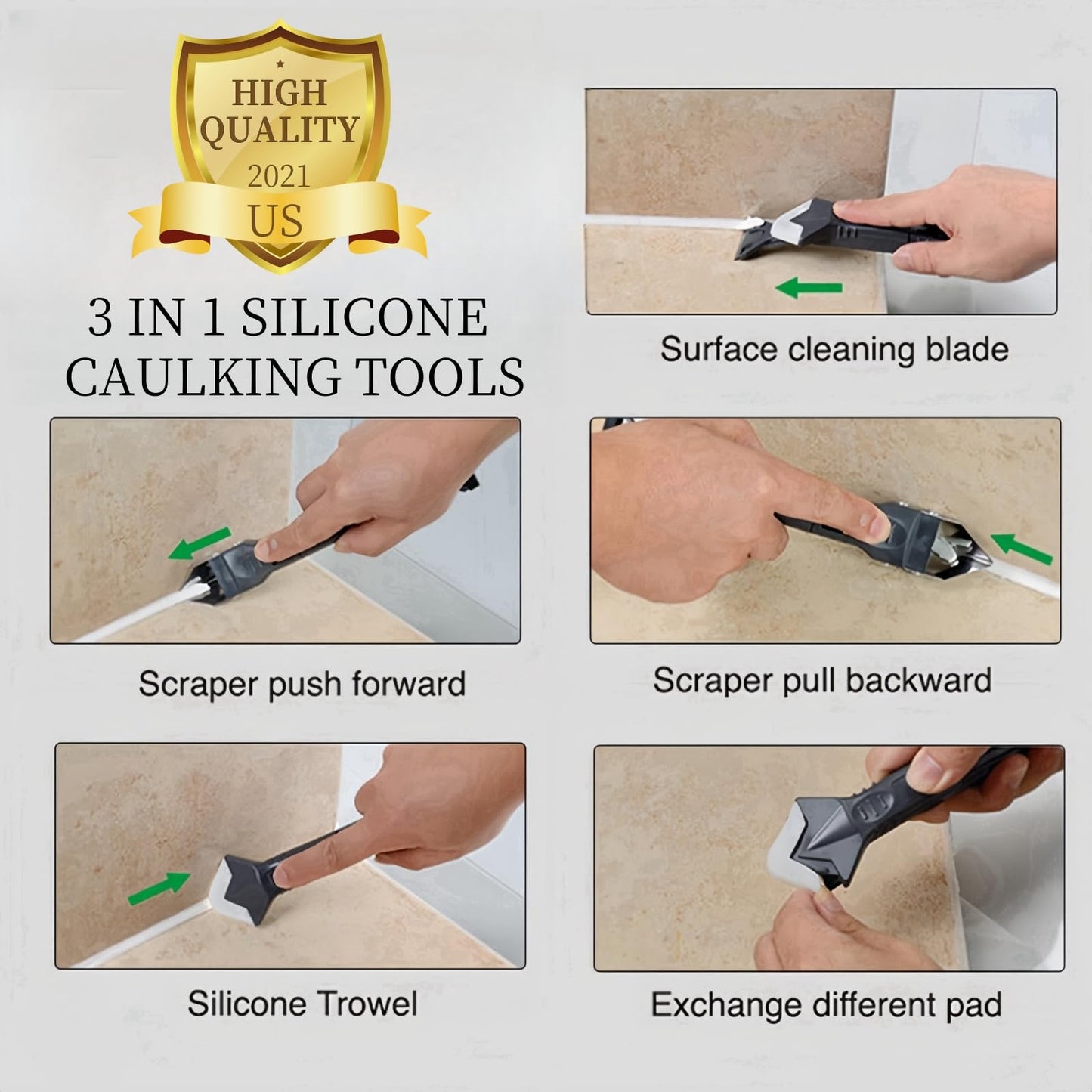 HIGH QUALITY
2021
US

3 IN 1 SILICONE CAULKING TOOLS

Surface cleaning blade

Scraper push forward

Scraper pull backward

Silicone Trowel

Exchange different pad