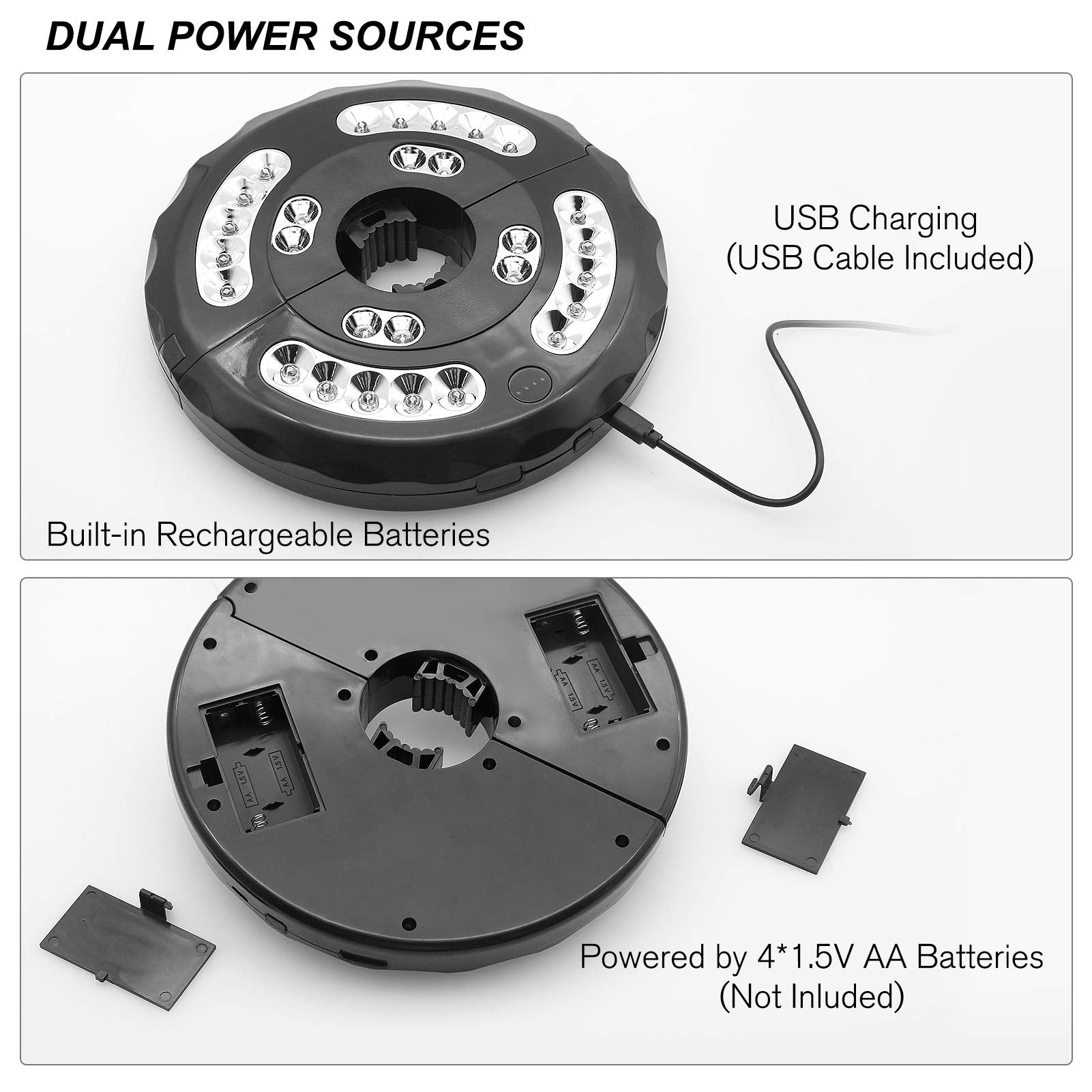 DUAL POWER SOURCES

USB Charging
(USB Cable Included)

Built-in Rechargeable Batteries

AA 1.5V
AA 1.5V

AA 1.5V
AA 1.5V

Powered by 4*1.5V AA Batteries
(Not Inluded)