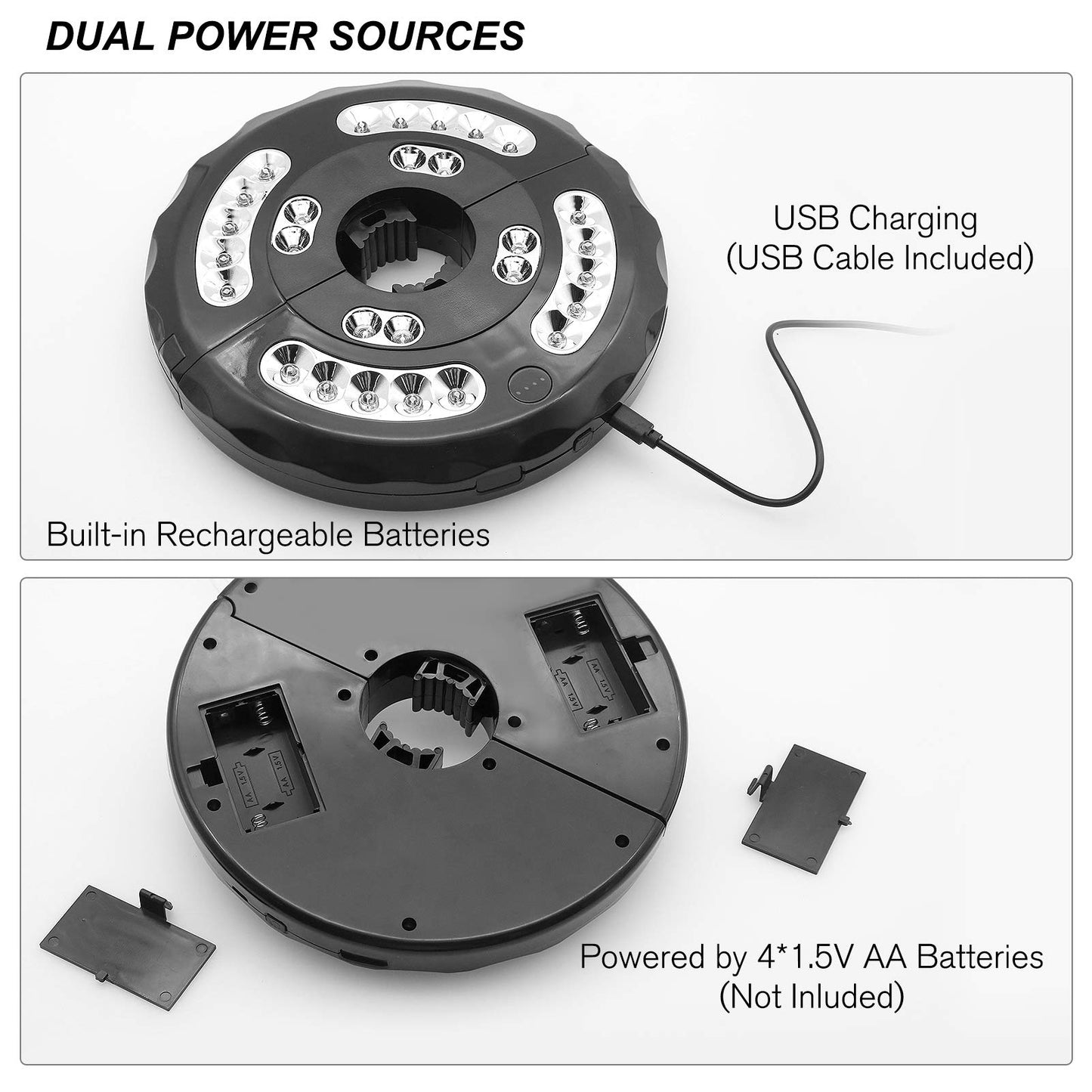 DUAL POWER SOURCES

USB Charging
(USB Cable Included)

Built-in Rechargeable Batteries

AA 1.5V
AA 1.5V

AA 1.5V
AA 1.5V

Powered by 4*1.5V AA Batteries
(Not Inluded)