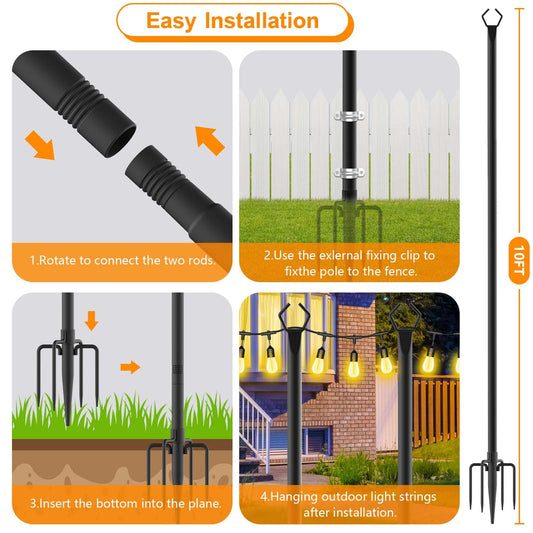 Easy Installation

1.Rotate to connect the two rods.

2.Use the exlernal fixing clip to fixthe pole to the fence.

3.Insert the bottom into the plane.

4.Hanging outdoor light strings after installation.

10FT