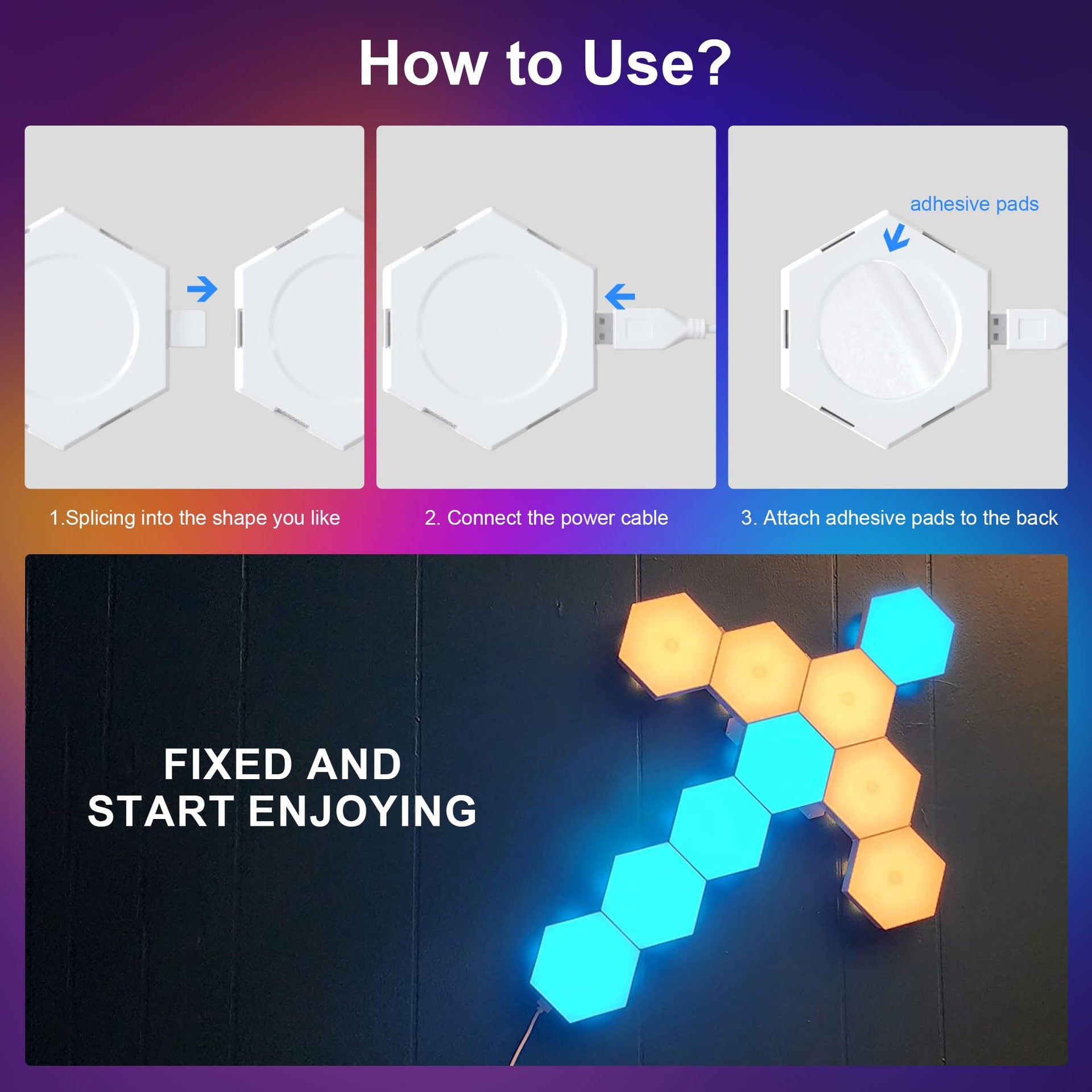 How to Use?

adhesive pads

1.Splicing into the shape you like

2. Connect the power cable

3. Attach adhesive pads to the back

FIXED AND
START ENJOYING