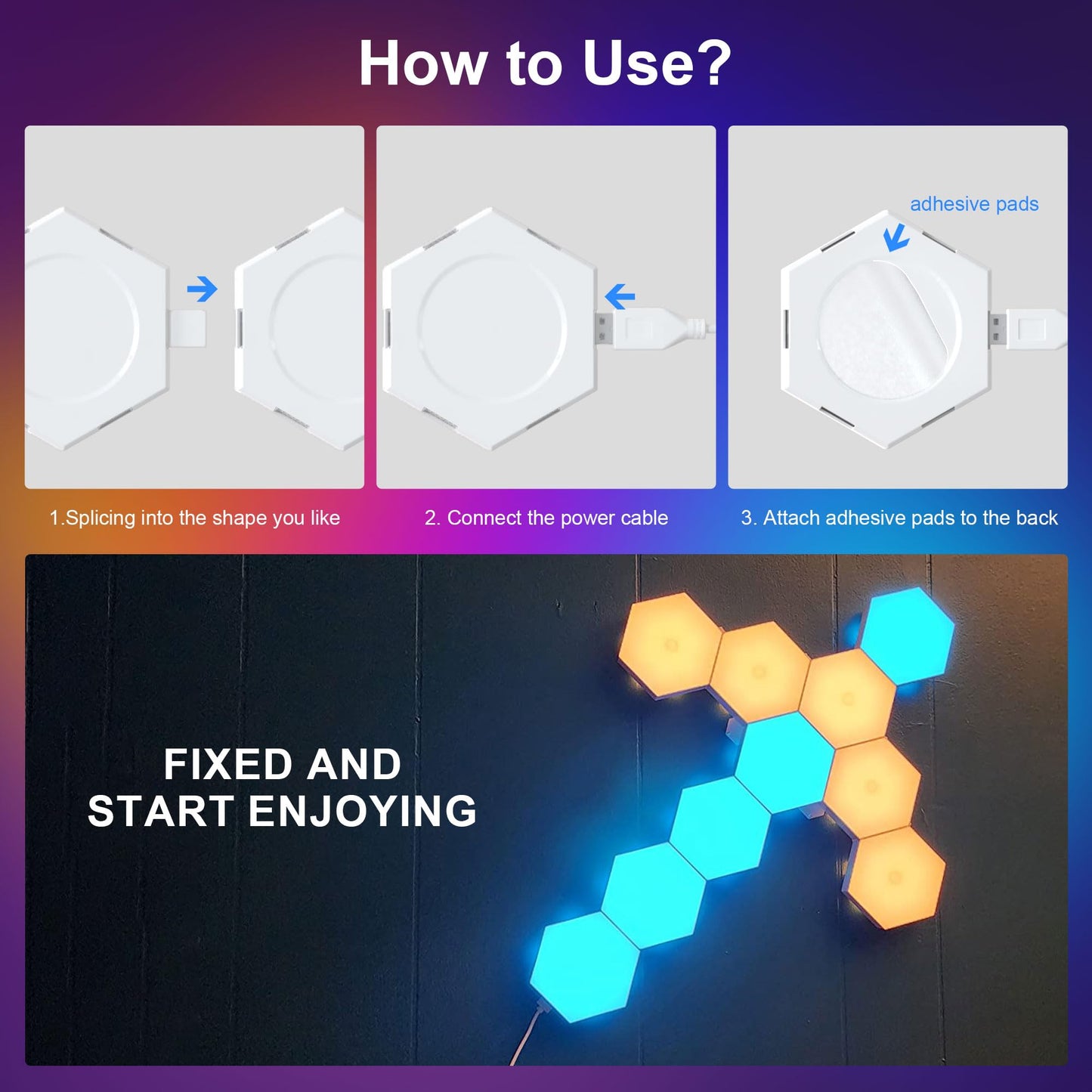 How to Use?

adhesive pads

1.Splicing into the shape you like

2. Connect the power cable

3. Attach adhesive pads to the back

FIXED AND
START ENJOYING