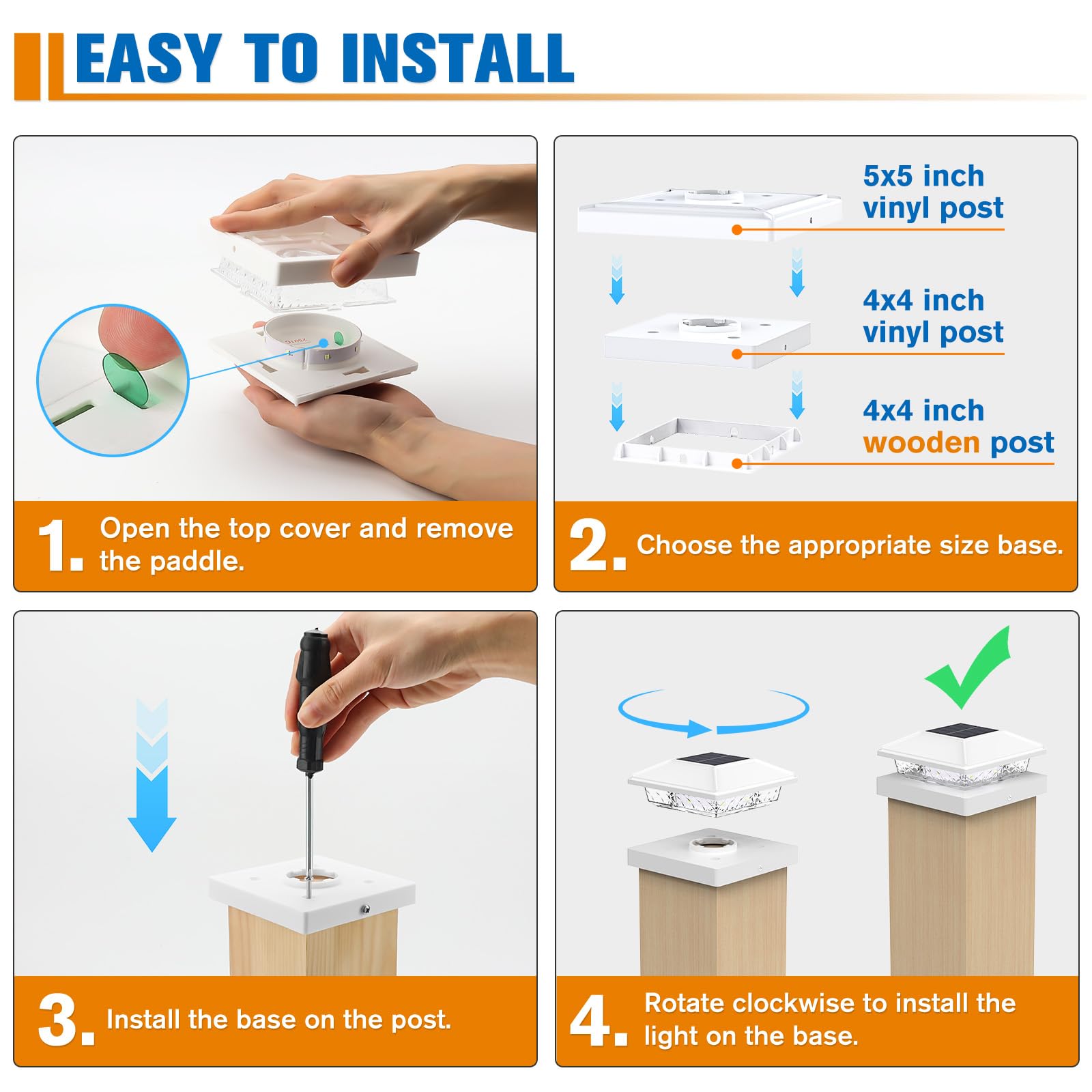 EASY TO INSTALL

1. Open the top cover and remove the paddle.

5x5 inch vinyl post

4x4 inch vinyl post

4x4 inch wooden post

2. Choose the appropriate size base.

3. Install the base on the post.

4. Rotate clockwise to install the light on the base.