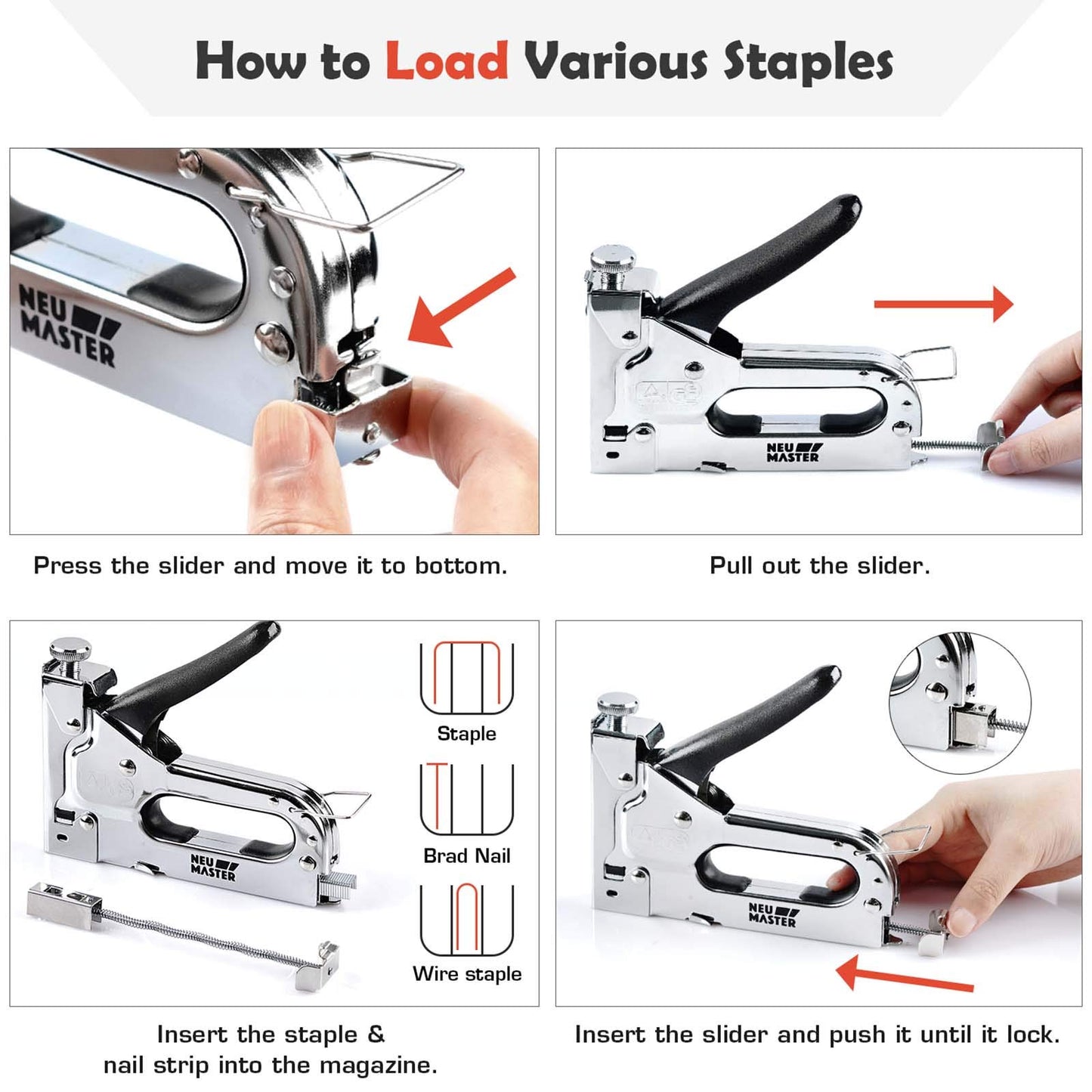 How to Load Various Staples

NEU MASTER

Press the slider and move it to bottom.

NEU MASTER

Pull out the slider.

NEU MASTER

Staple

Brad Nail

Wire staple

Insert the staple & nail strip into the magazine.

NEU MASTER

Insert the slider and push it until it lock.