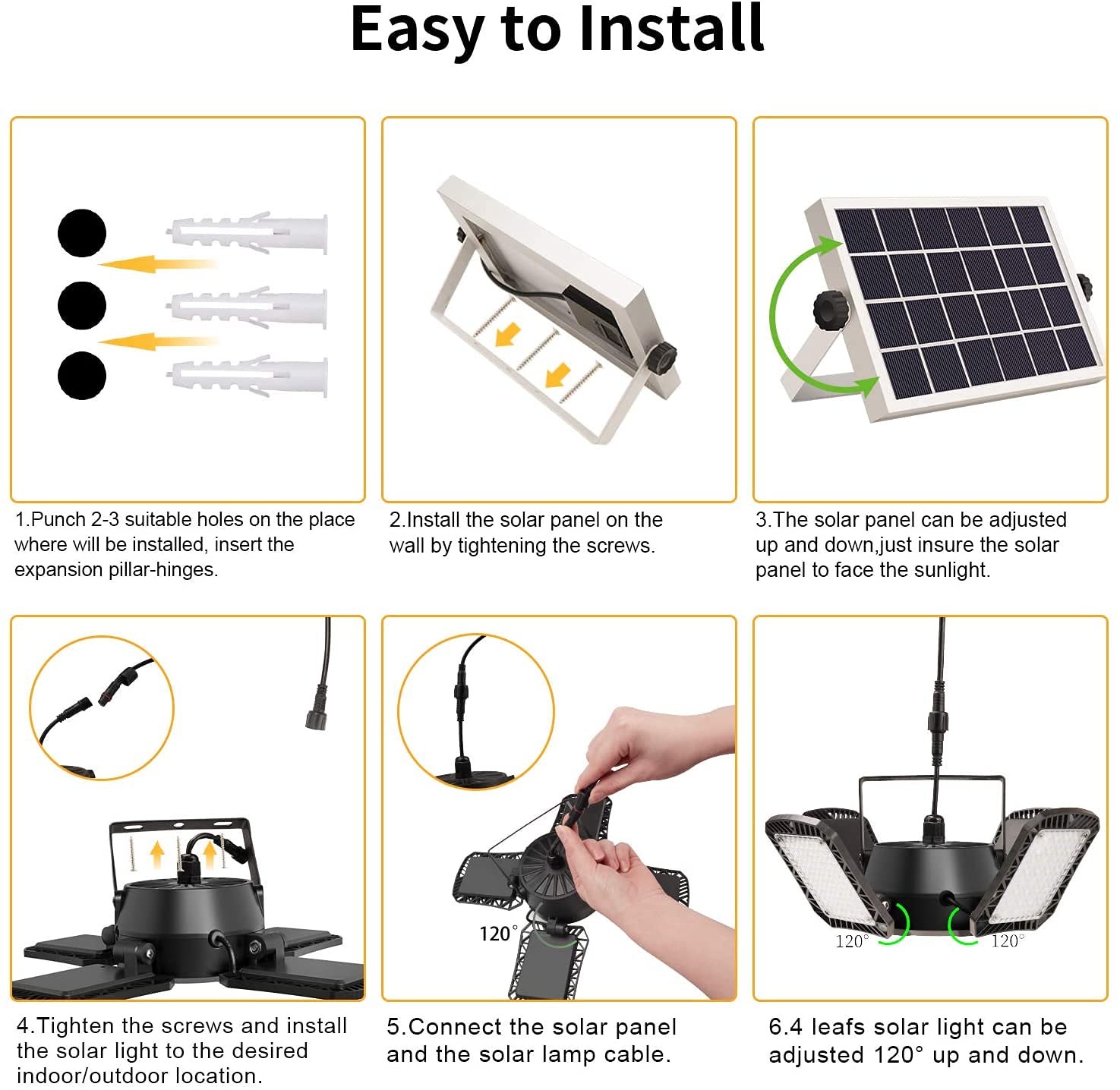 Easy to Install

1.Punch 2-3 suitable holes on the place where will be installed, insert the expansion pillar-hinges.

2.Install the solar panel on the wall by tightening the screws.

3.The solar panel can be adjusted up and down,just insure the solar panel to face the sunlight.

4.Tighten the screws and install the solar light to the desired indoor/outdoor location.

120°

5.Connect the solar panel and the solar lamp cable.

120°

120°

6.4 leafs solar light can be adjusted 120° up and down.