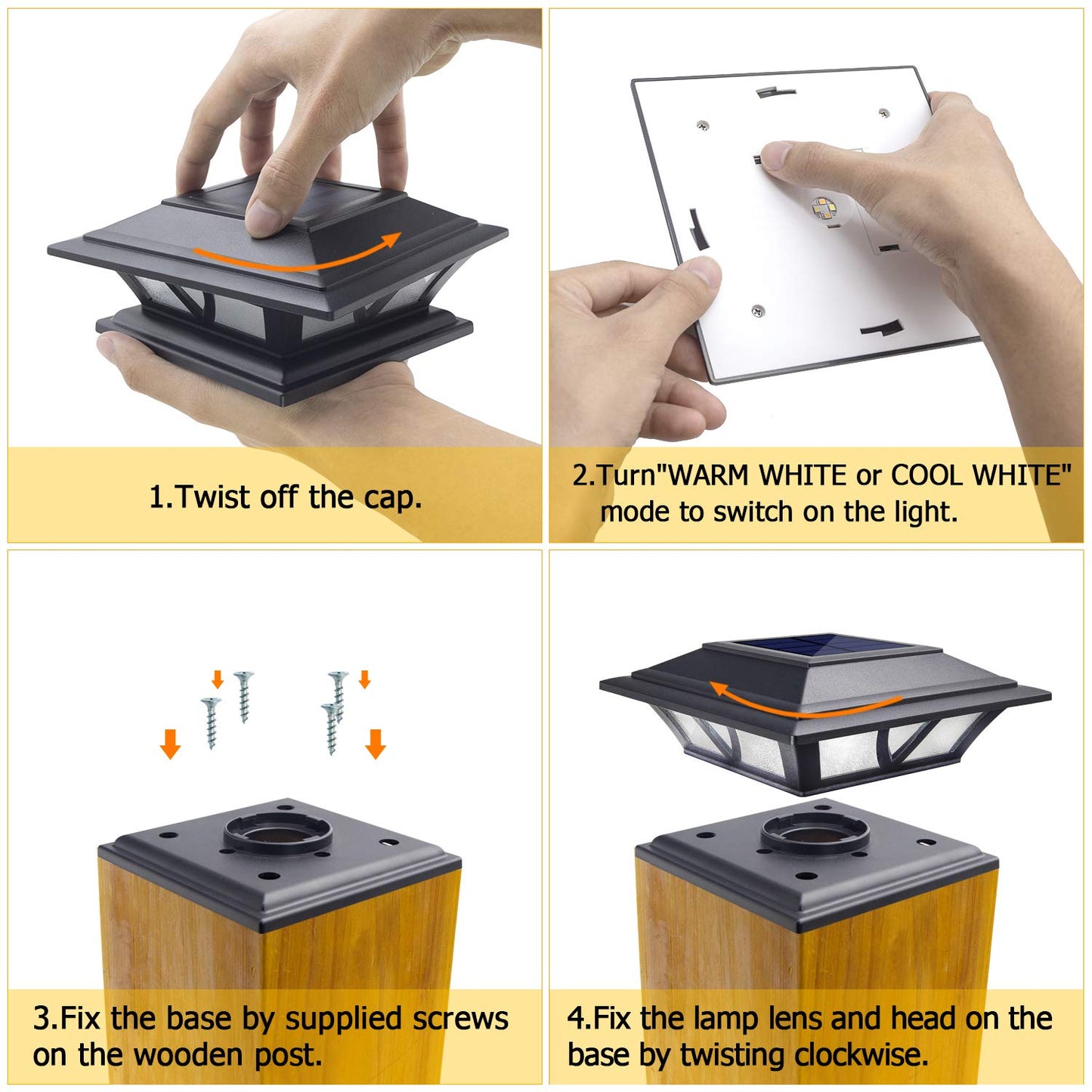 1.Twist off the cap.

2.Turn"WARM WHITE or COOL WHITE" mode to switch on the light.

3.Fix the base by supplied screws on the wooden post.

4.Fix the lamp lens and head on the base by twisting clockwise.