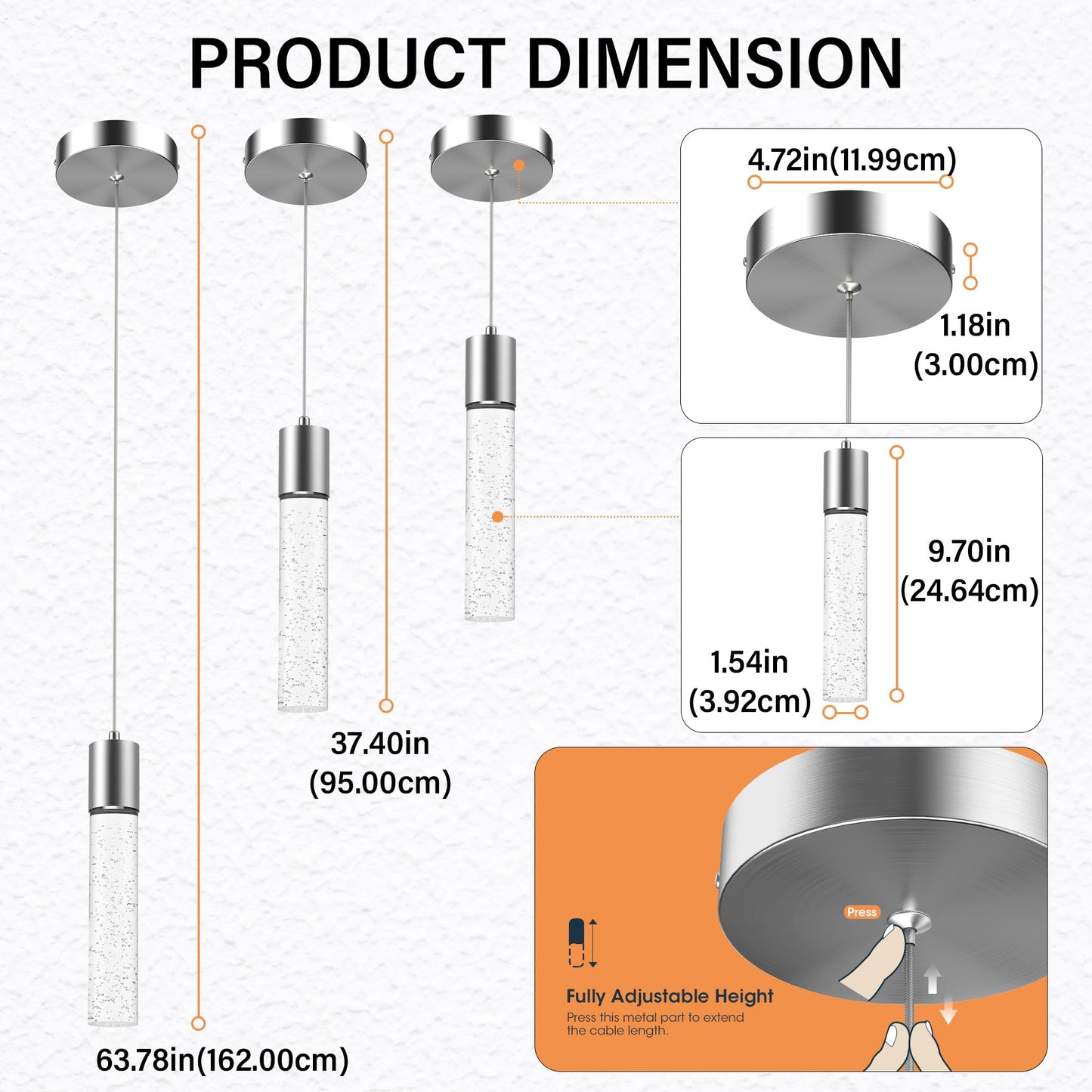 PRODUCT DIMENSION

4.72in(11.99cm)

1.18in
(3.00cm)

9.70in
(24.64cm)

1.54in
(3.92cm)

37.40in
(95.00cm)

63.78in(162.00cm)

Press

Fully Adjustable Height
Press this metal part to extend the cable length.