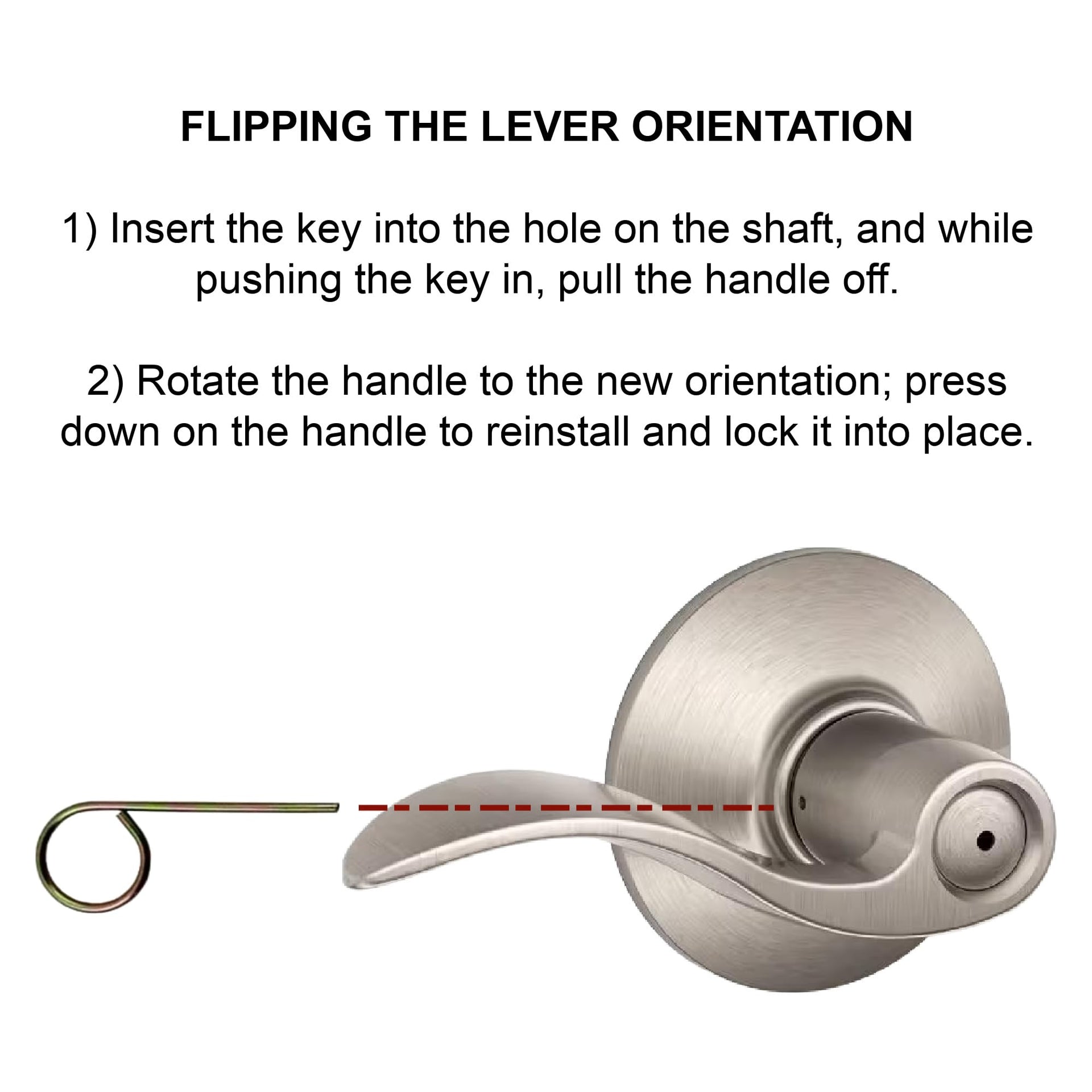 FLIPPING THE LEVER ORIENTATION

1) Insert the key into the hole on the shaft, and while pushing the key in, pull the handle off.

2) Rotate the handle to the new orientation; press down on the handle to reinstall and lock it into place.