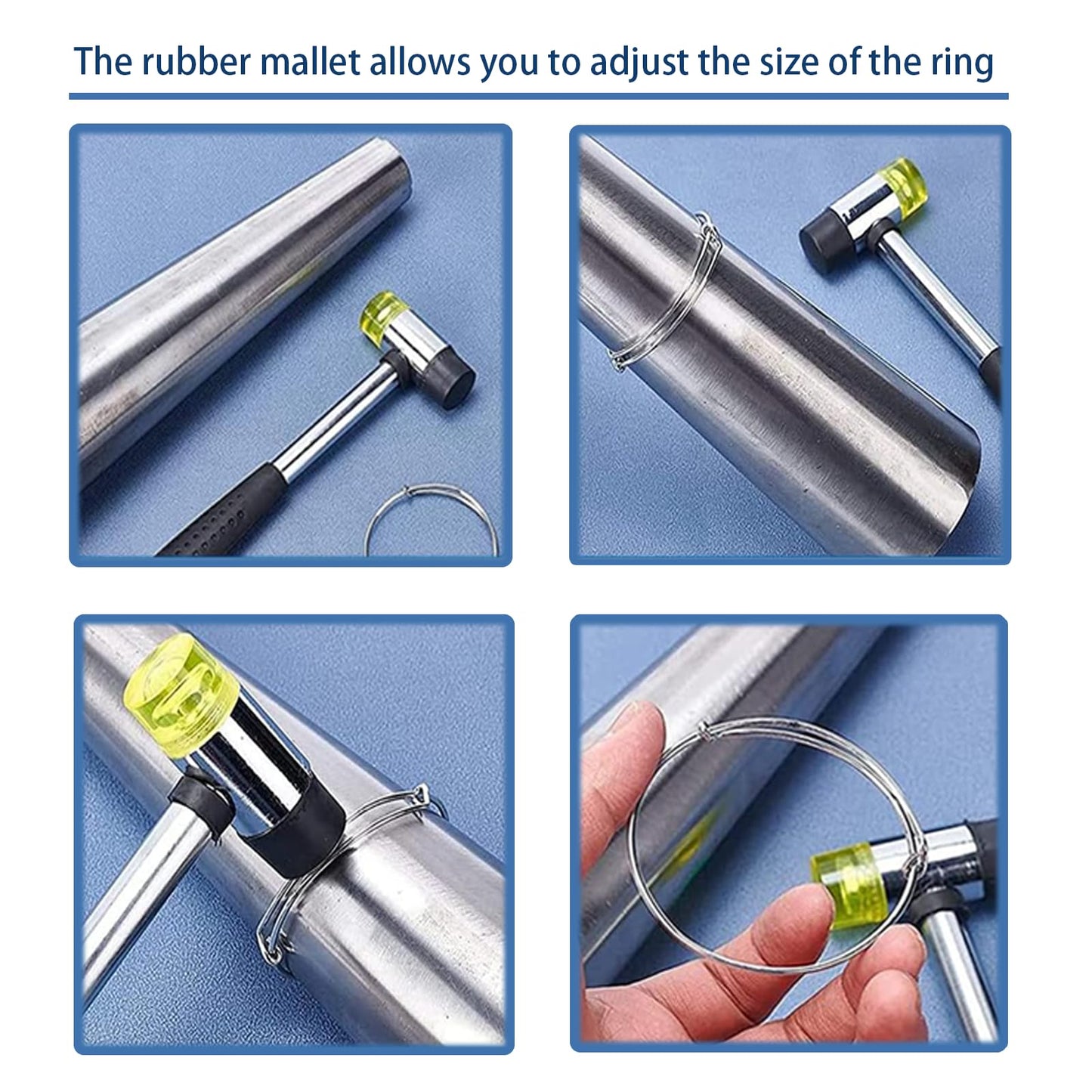 The rubber mallet allows you to adjust the size of the ring