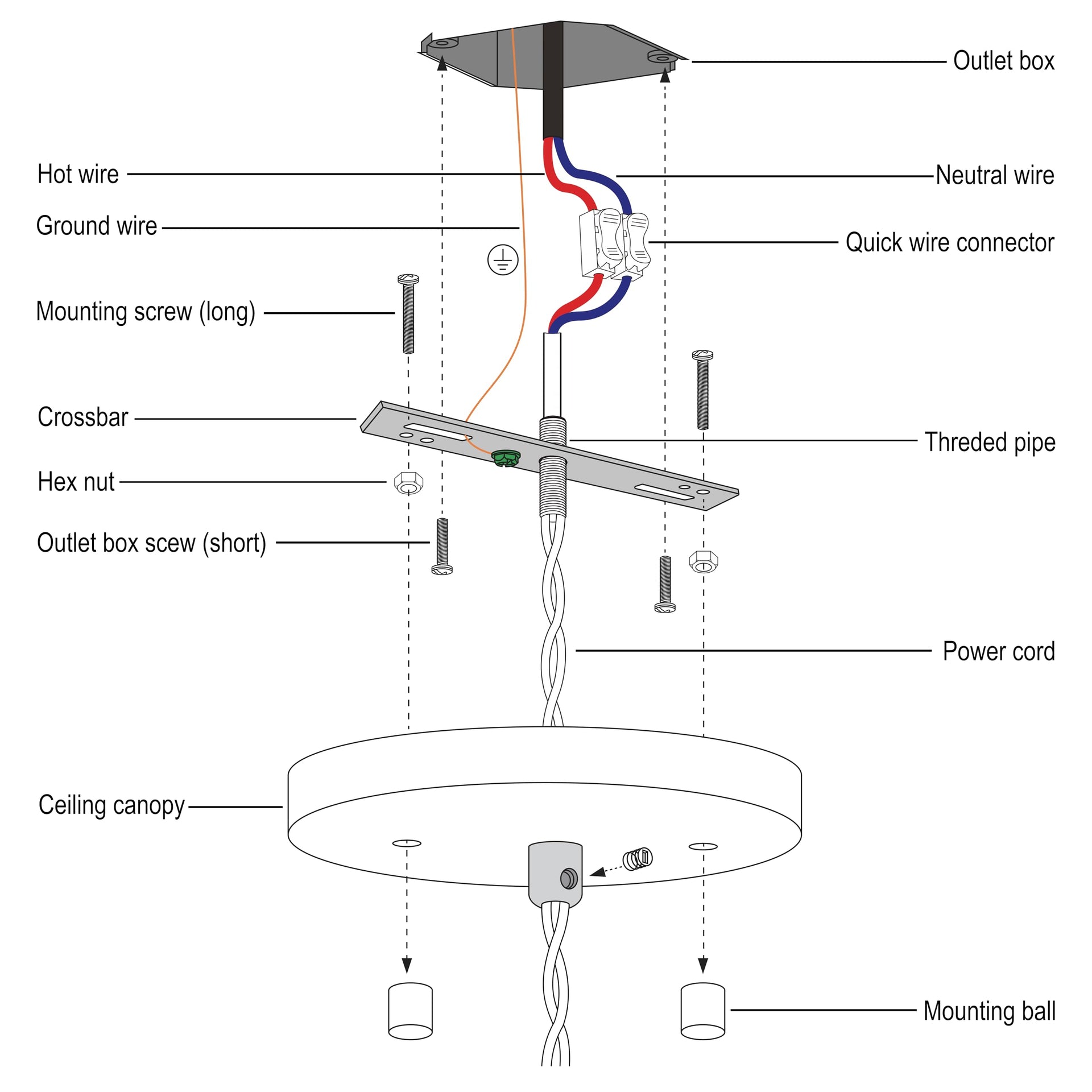 Outlet box

Hot wire

Neutral wire

Ground wire

Quick wire connector

Mounting screw (long)

Crossbar

Threded pipe

Hex nut

Outlet box scew (short)

Power cord

Ceiling canopy

Mounting ball