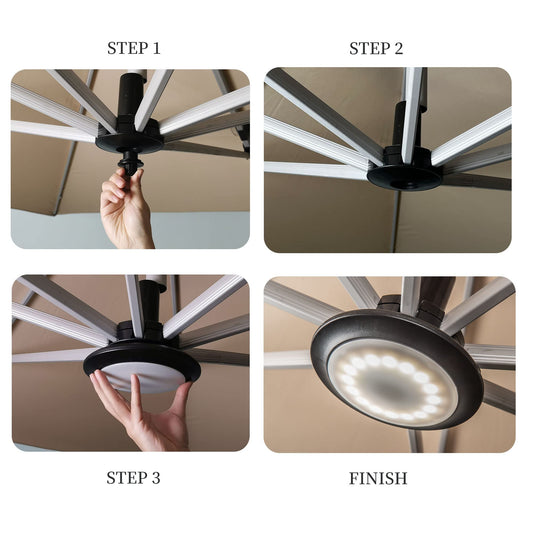 STEP 1

STEP 2

STEP 3

FINISH