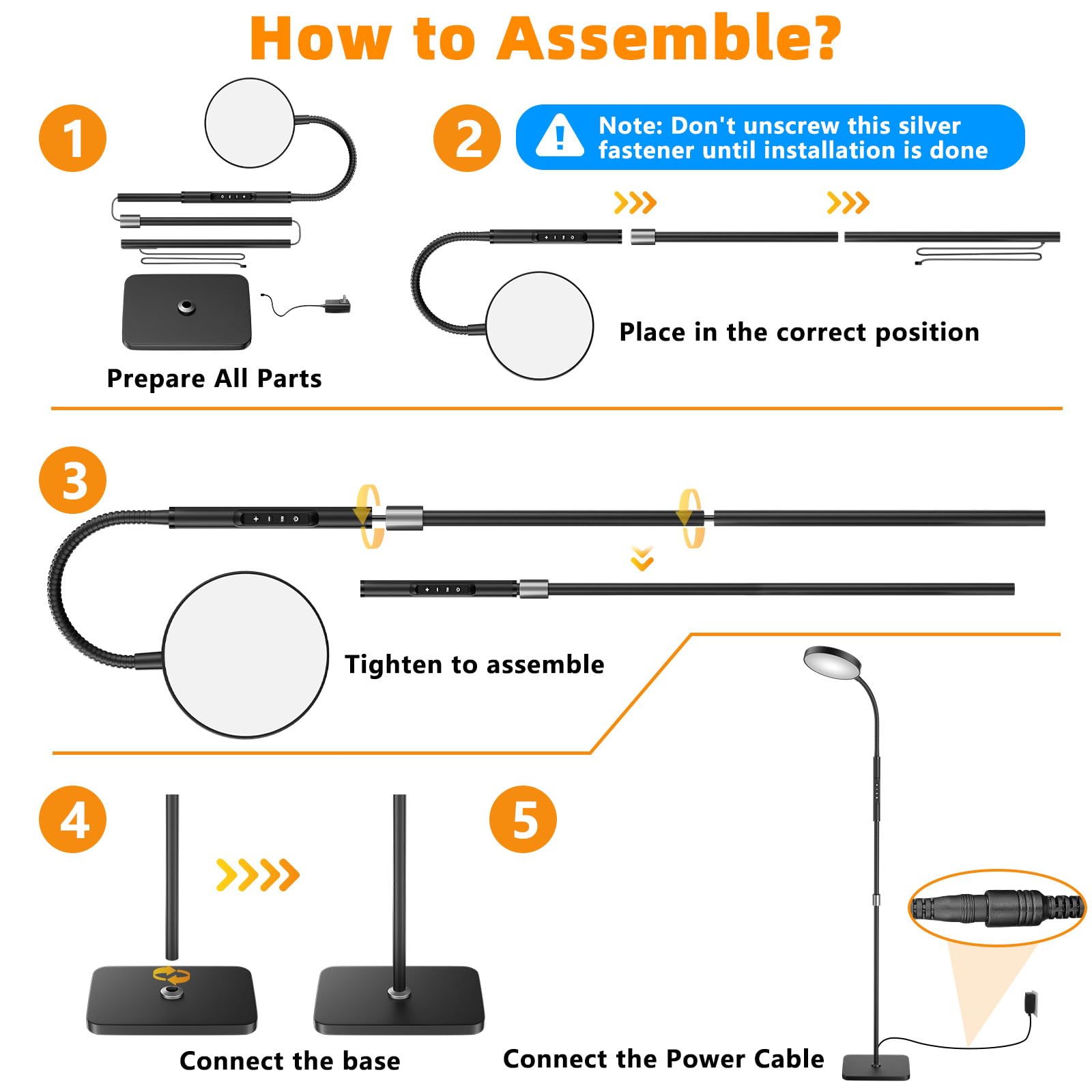 How to Assemble?

1

Prepare All Parts

2

Note: Don't unscrew this silver fastener until installation is done

Place in the correct position

3

Tighten to assemble

4

Connect the base

5

Connect the Power Cable