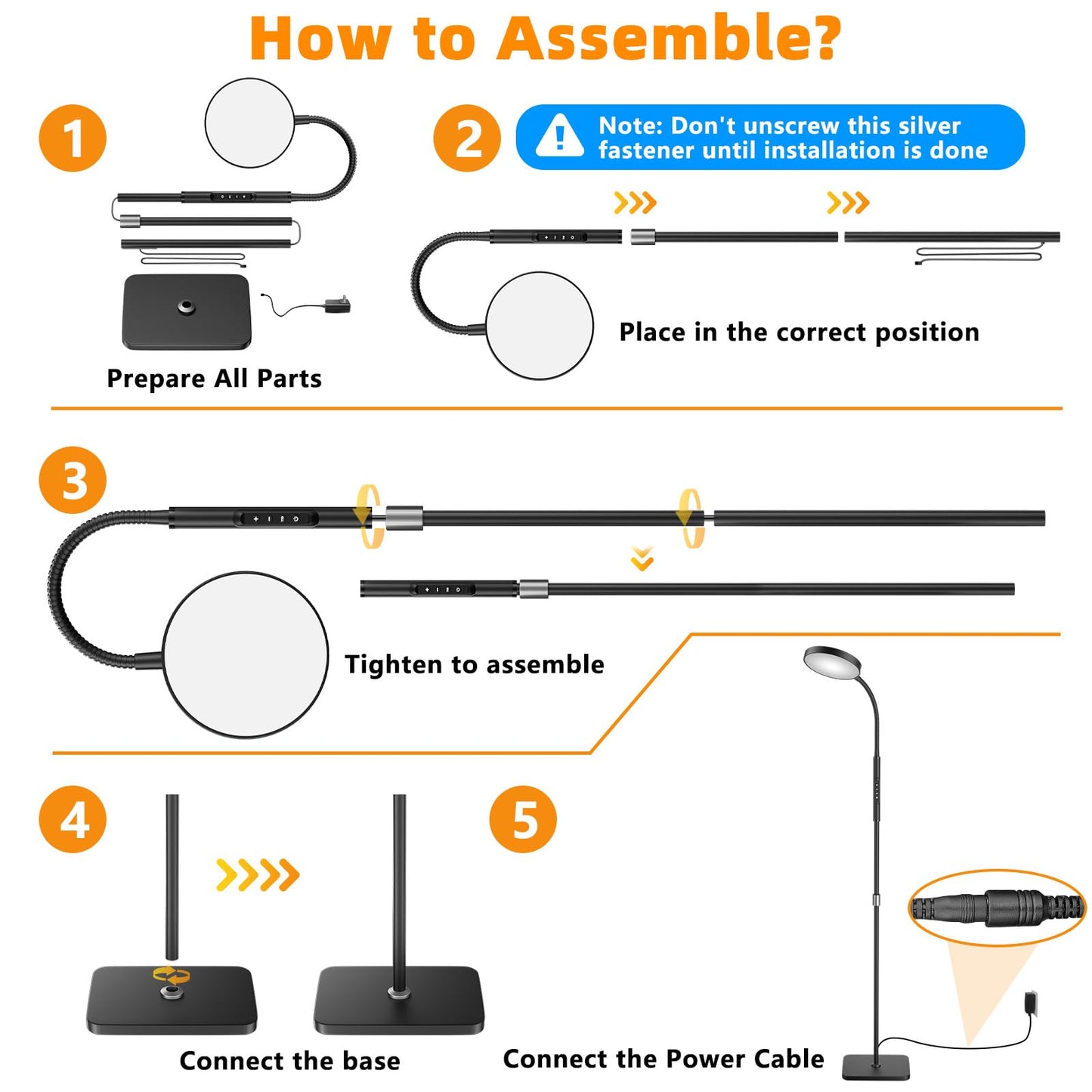 How to Assemble?

1

Prepare All Parts

2

Note: Don't unscrew this silver fastener until installation is done

Place in the correct position

3

Tighten to assemble

4

Connect the base

5

Connect the Power Cable