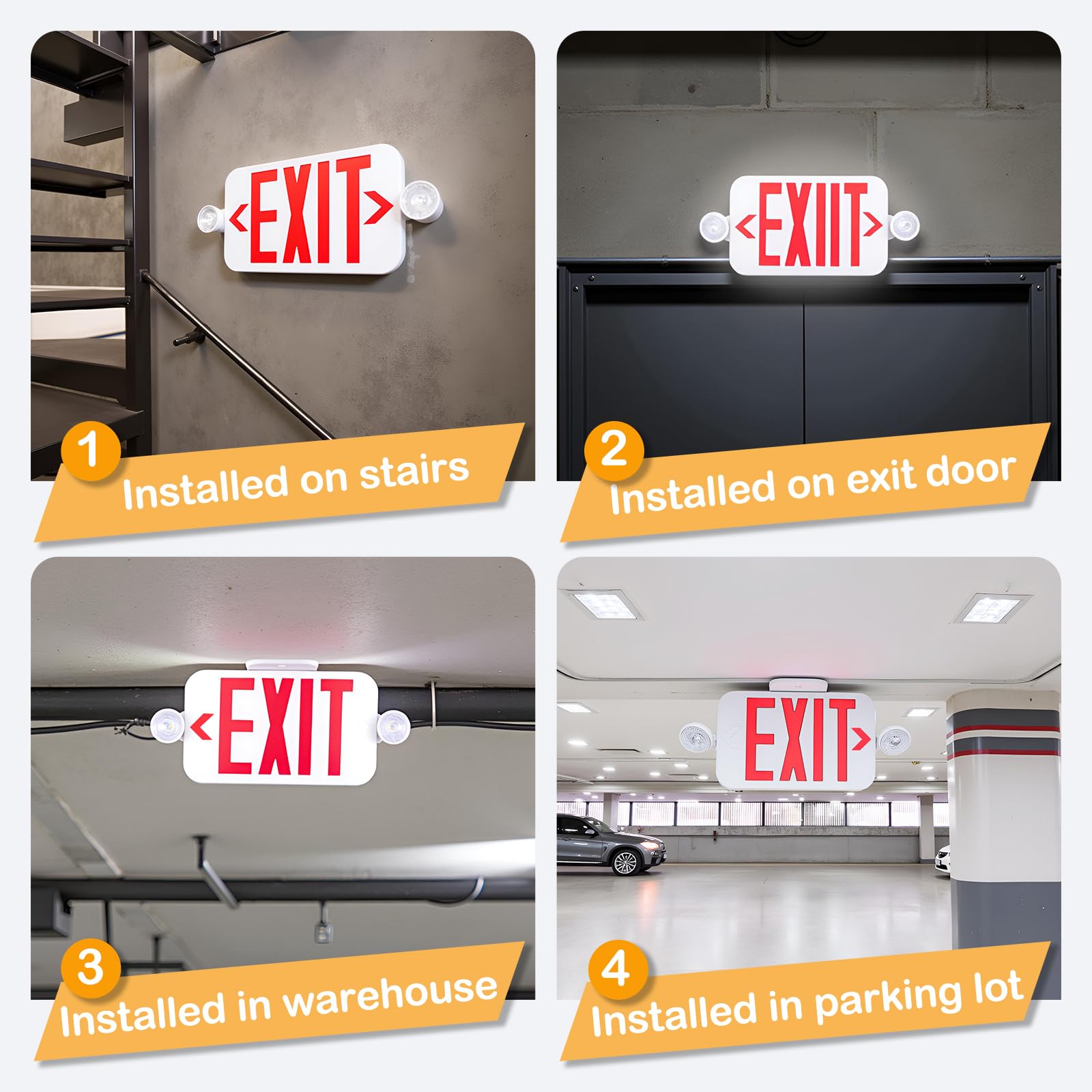 EXIT

1
Installed on stairs

EXIT

2
Installed on exit door

EXIT

3
Installed in warehouse

EXIT

4
Installed in parking lot