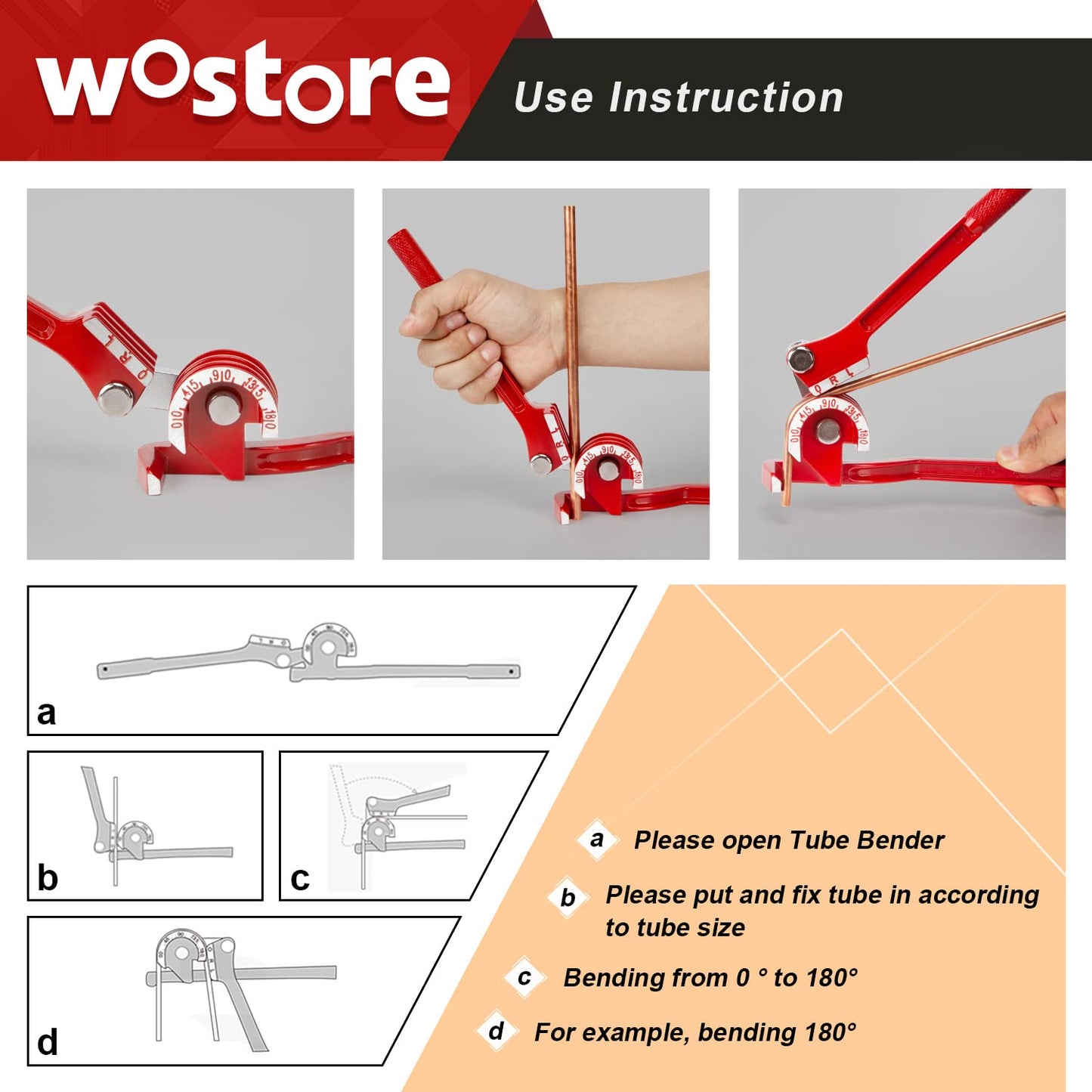 wostore

Use Instruction

O R L
0 45 90 135 180

O R L
0 45 90 135 180

O R L
0 45 90 135 180

a

b

c

d

a Please open Tube Bender

b Please put and fix tube in according to tube size

c Bending from 0 ° to 180°

d For example, bending 180°