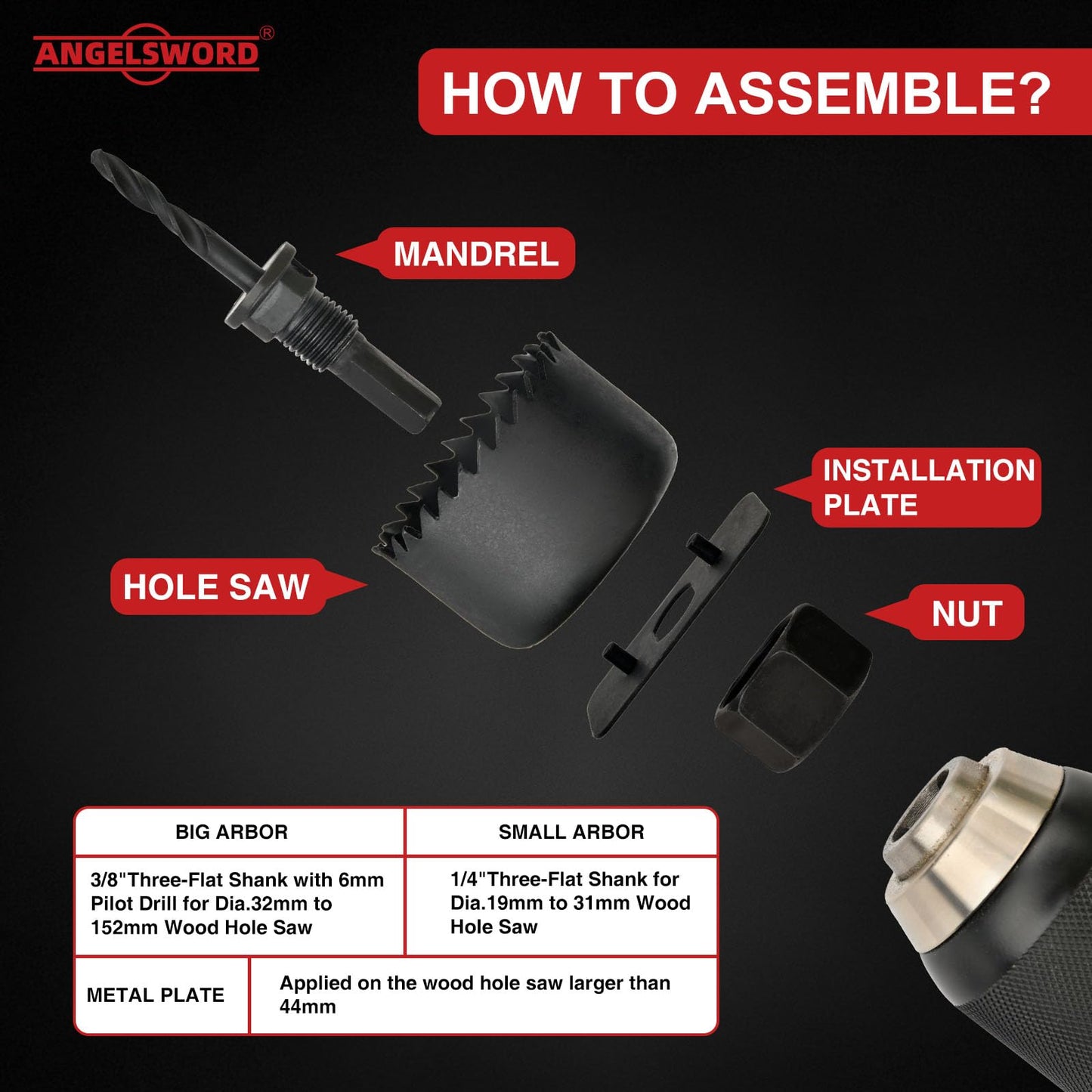 ANGELSWORD®

HOW TO ASSEMBLE?

MANDREL

INSTALLATION PLATE

HOLE SAW

NUT

| BIG ARBOR | SMALL ARBOR |
|---|---|
| 3/8"Three-Flat Shank with 6mm Pilot Drill for Dia.32mm to 152mm Wood Hole Saw | 1/4"Three-Flat Shank for Dia.19mm to 31mm Wood Hole Saw |

| METAL PLATE | Applied on the wood hole saw larger than 44mm |
|---|---|