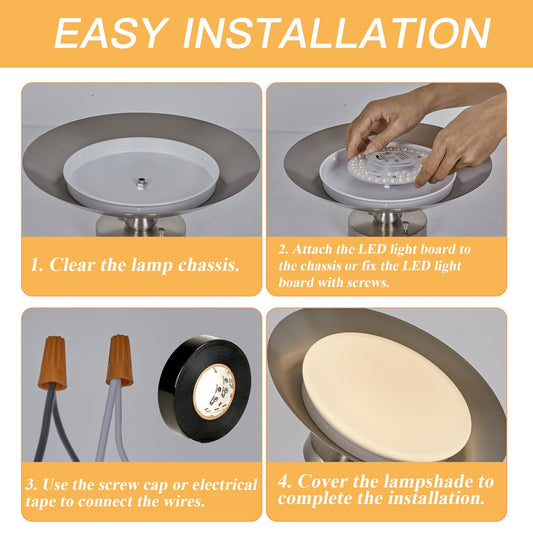 EASY INSTALLATION

1. Clear the lamp chassis.

2. Attach the LED light board to the chassis or fix the LED light board with screws.

3. Use the screw cap or electrical tape to connect the wires.

4. Cover the lampshade to complete the installation.