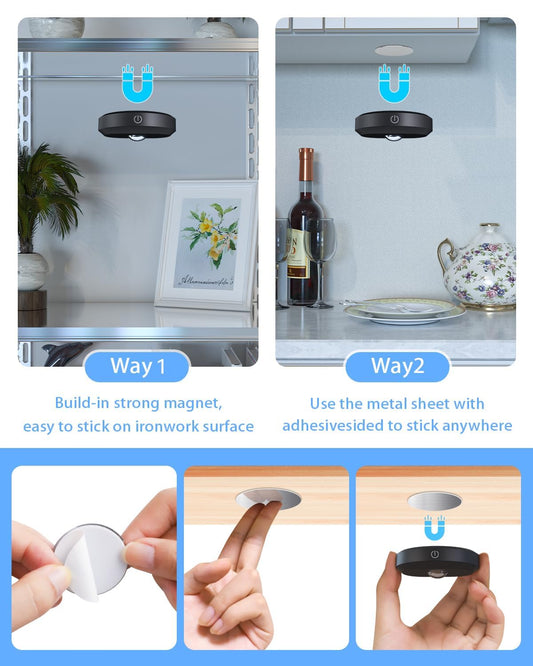 Way 1

Build-in strong magnet, easy to stick on ironwork surface

Way2

Use the metal sheet with adhesivesided to stick anywhere