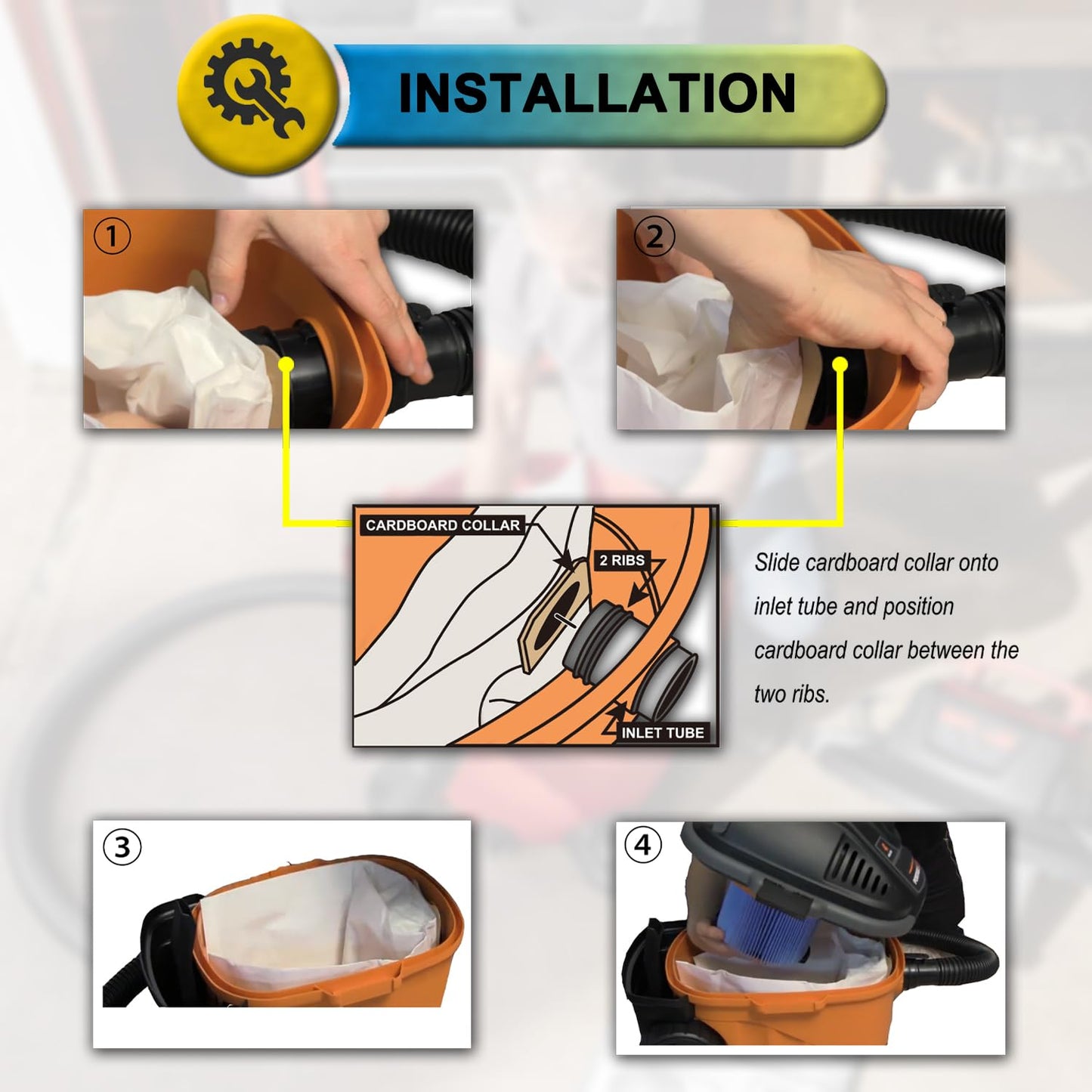 INSTALLATION

①

②

CARDBOARD COLLAR

2 RIBS

INLET TUBE

Slide cardboard collar onto inlet tube and position cardboard collar between the two ribs.

③

④