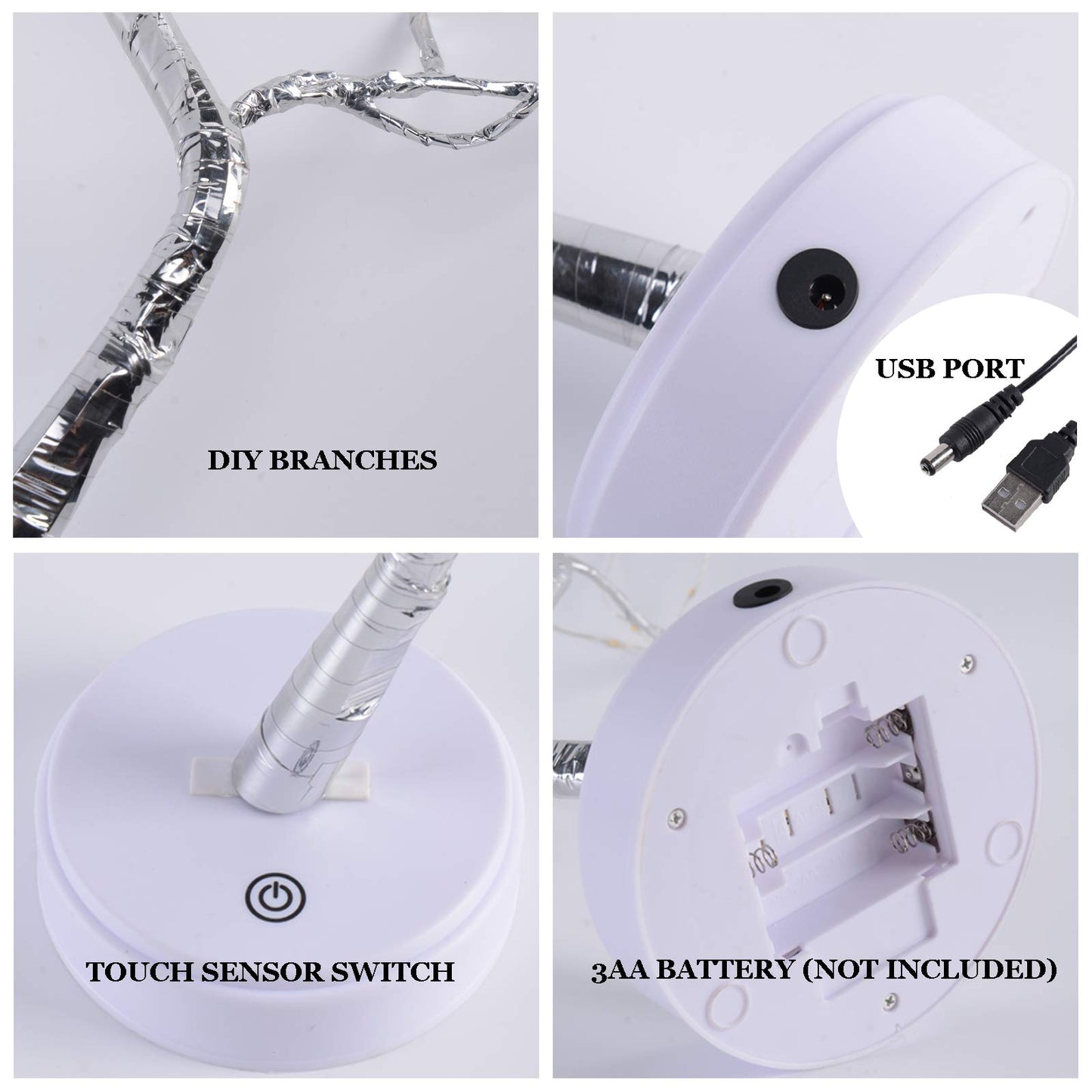 DIY BRANCHES

USB PORT

TOUCH SENSOR SWITCH

3AA BATTERY (NOT INCLUDED)