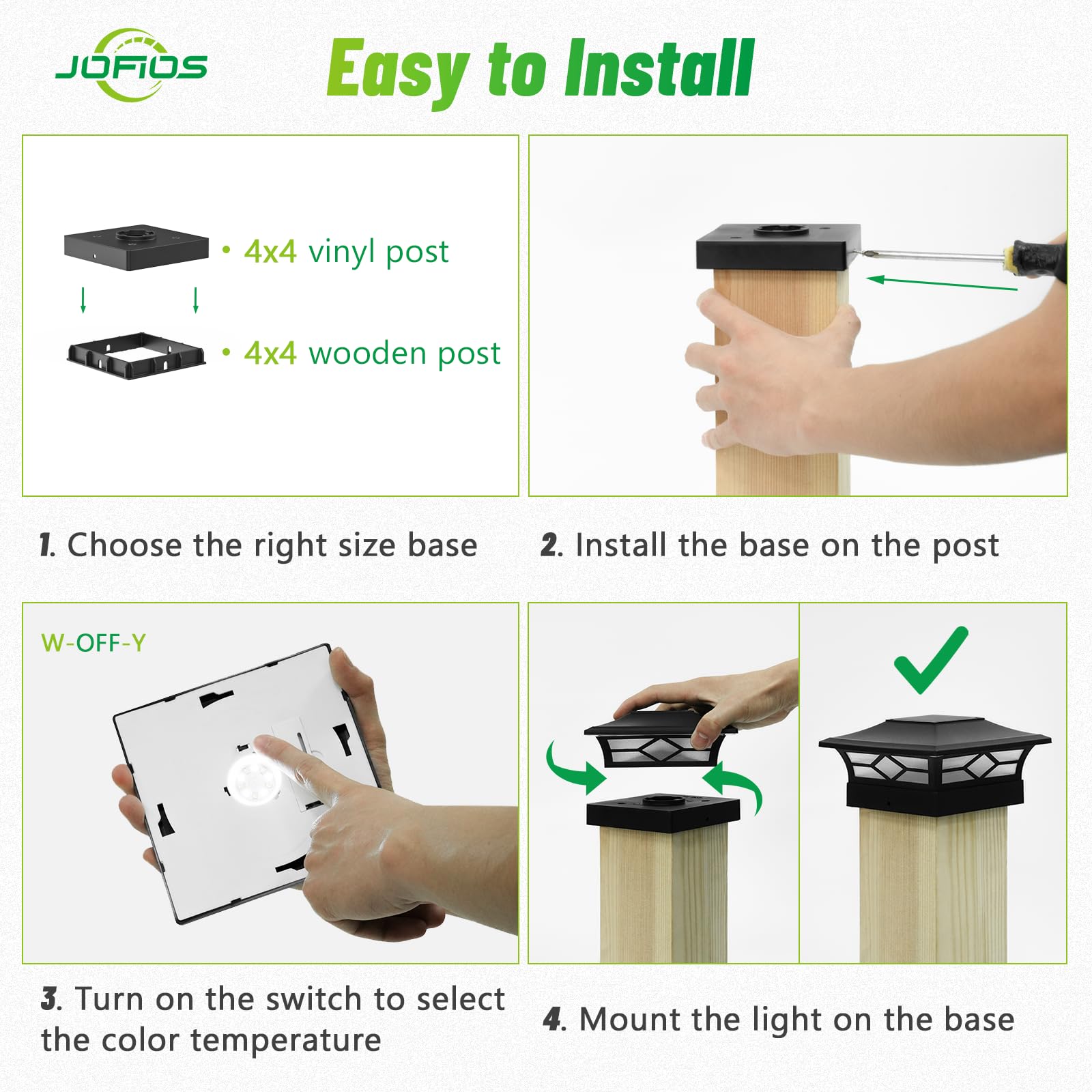 JOFIOS

Easy to Install

• 4x4 vinyl post

• 4x4 wooden post

1. Choose the right size base

2. Install the base on the post

W-OFF-Y

3. Turn on the switch to select the color temperature

4. Mount the light on the base