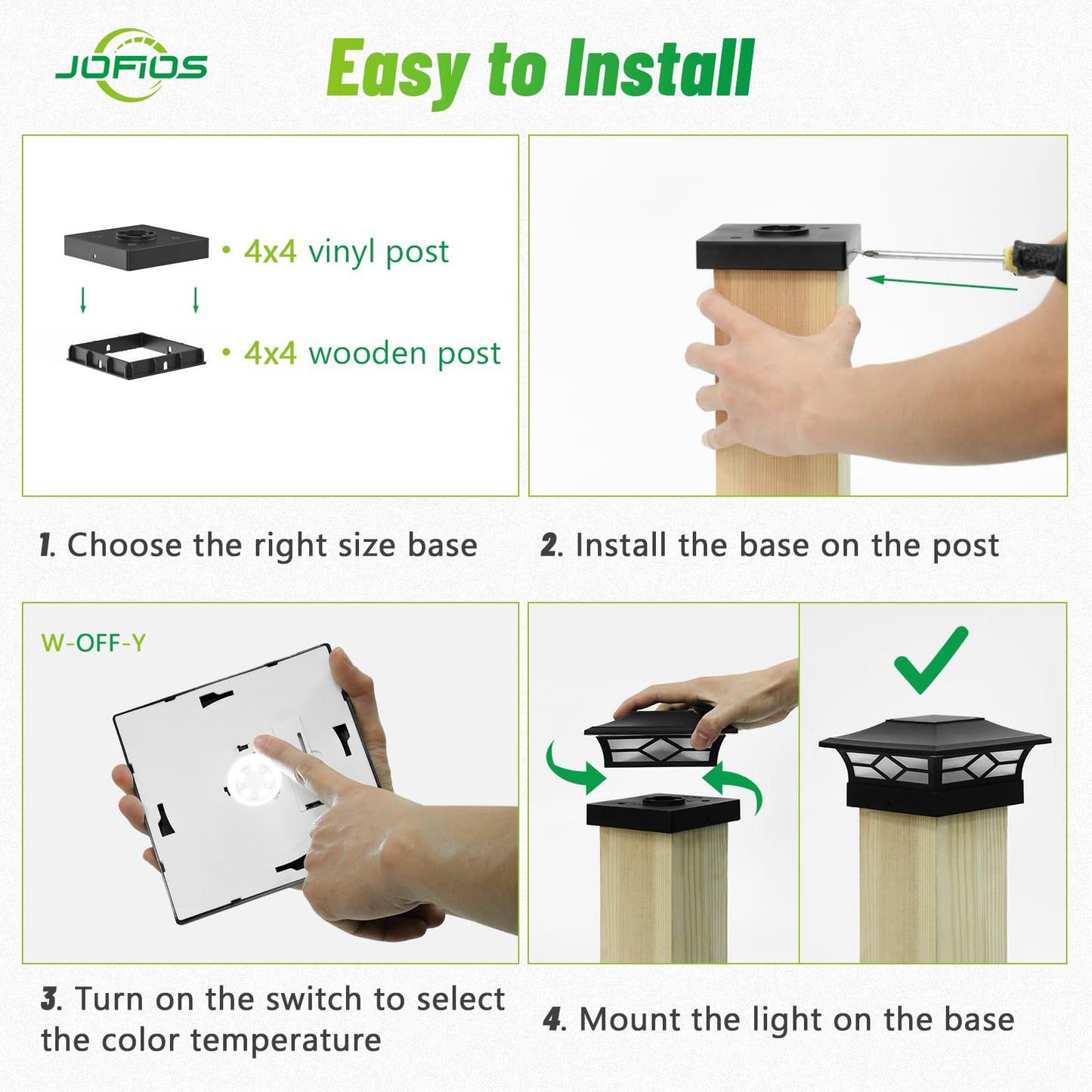 JOFIOS

Easy to Install

• 4x4 vinyl post

• 4x4 wooden post

1. Choose the right size base

2. Install the base on the post

W-OFF-Y

3. Turn on the switch to select the color temperature

4. Mount the light on the base