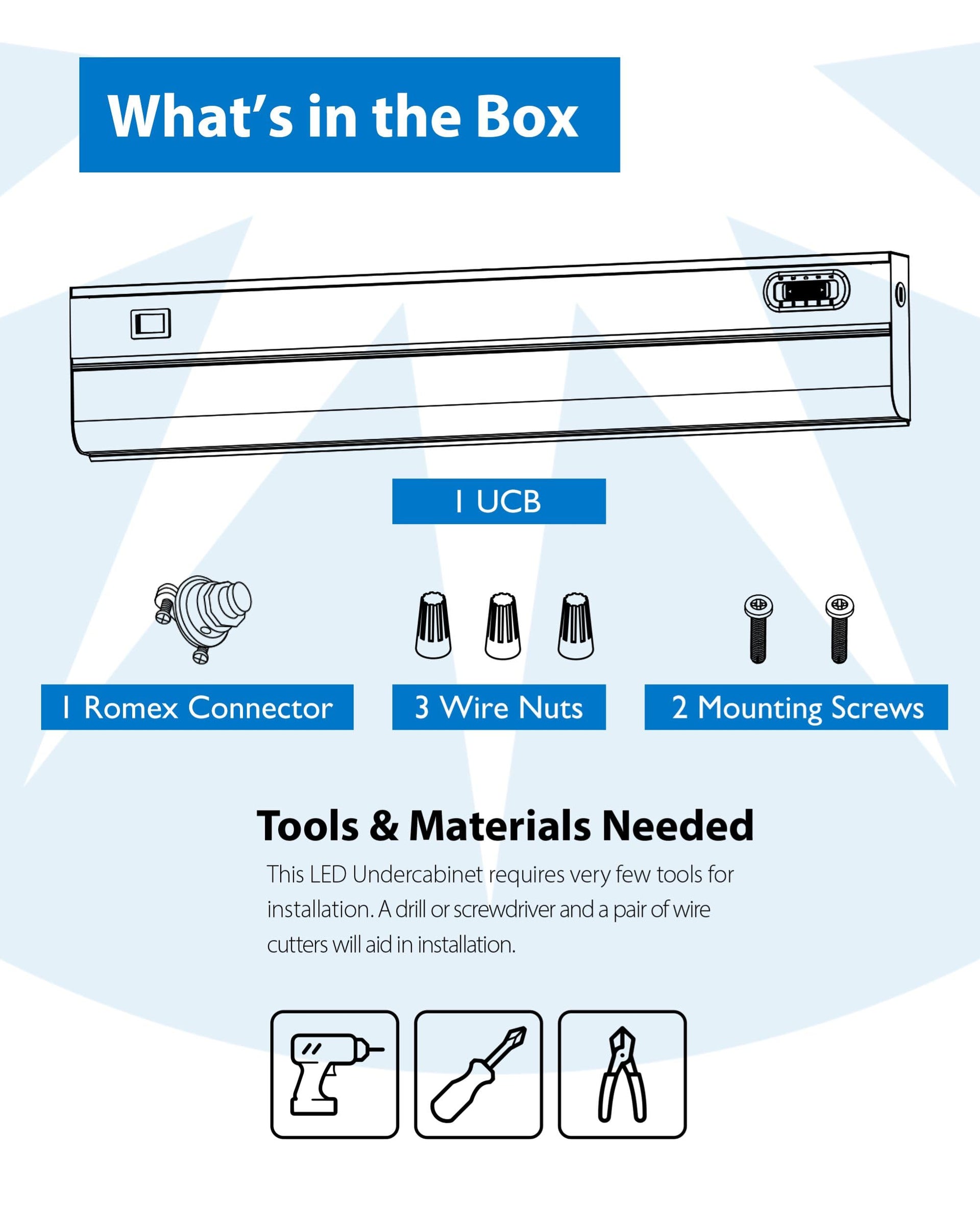 What's in the Box

1 UCB

1 Romex Connector

3 Wire Nuts

2 Mounting Screws

Tools & Materials Needed

This LED Undercabinet requires very few tools for installation. A drill or screwdriver and a pair of wire cutters will aid in installation.