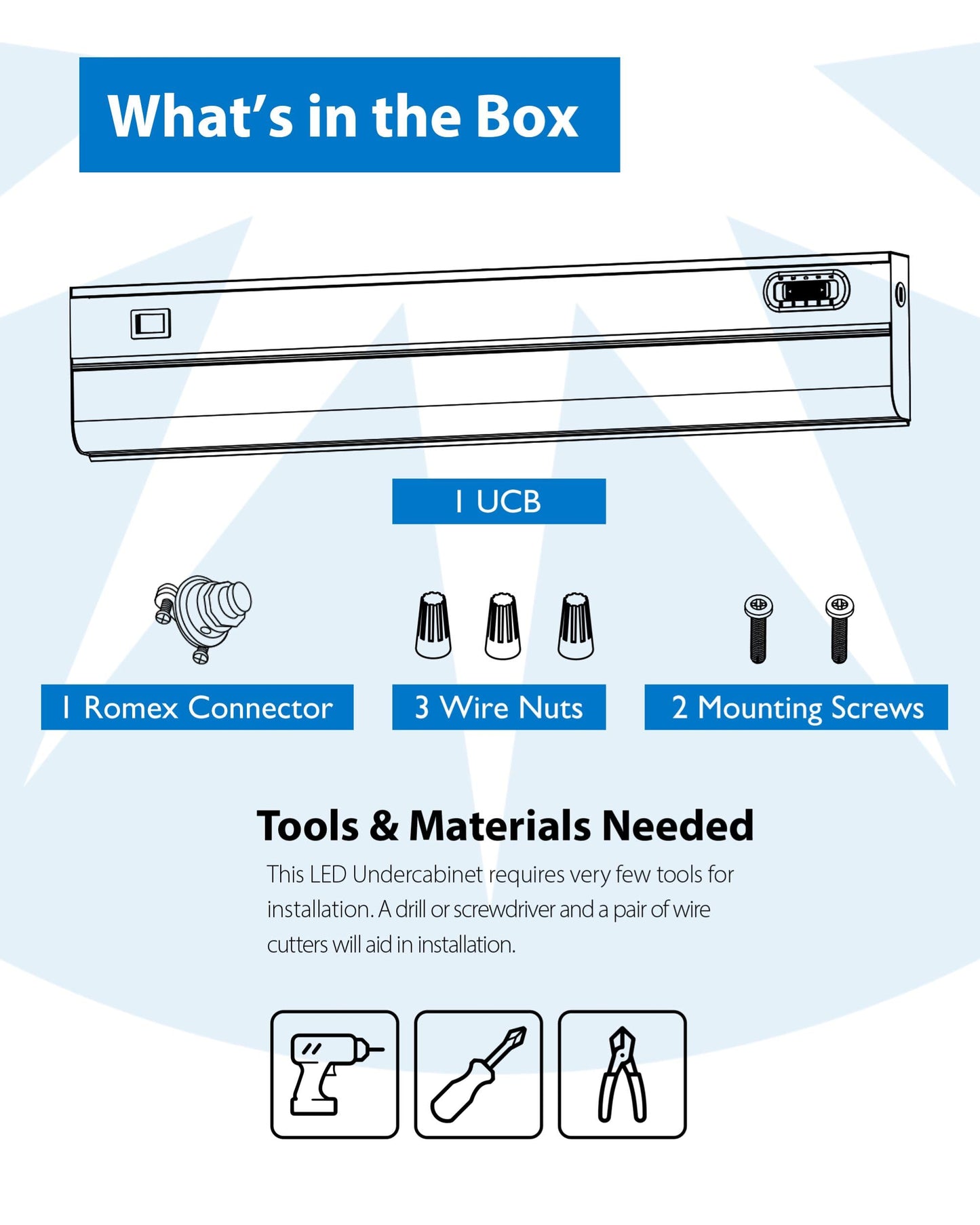 What's in the Box

1 UCB

1 Romex Connector

3 Wire Nuts

2 Mounting Screws

Tools & Materials Needed

This LED Undercabinet requires very few tools for installation. A drill or screwdriver and a pair of wire cutters will aid in installation.