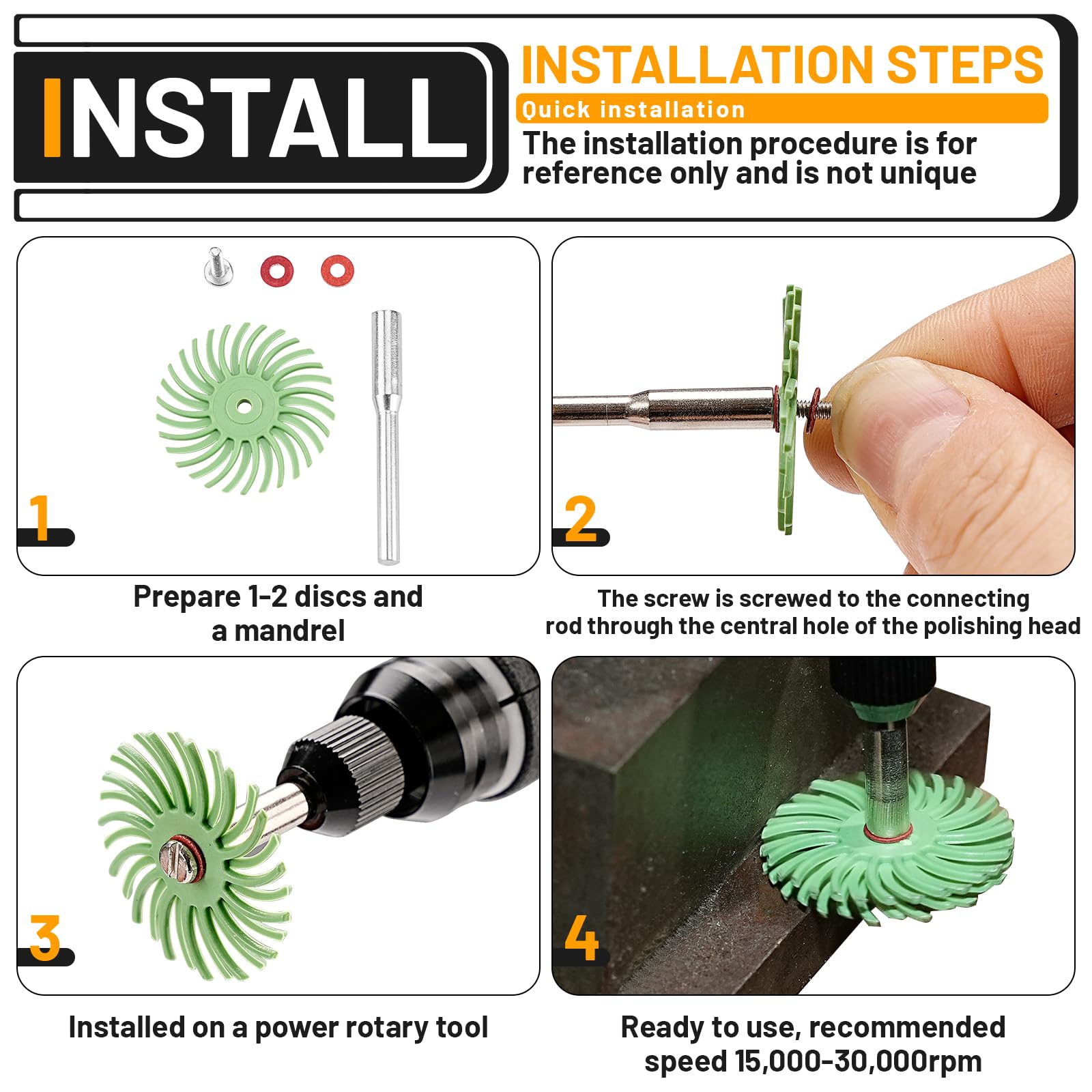 INSTALL

INSTALLATION STEPS

Quick installation

The installation procedure is for reference only and is not unique

1

Prepare 1-2 discs and a mandrel

2

The screw is screwed to the connecting rod through the central hole of the polishing head

3

Installed on a power rotary tool

4

Ready to use, recommended speed 15,000-30,000rpm