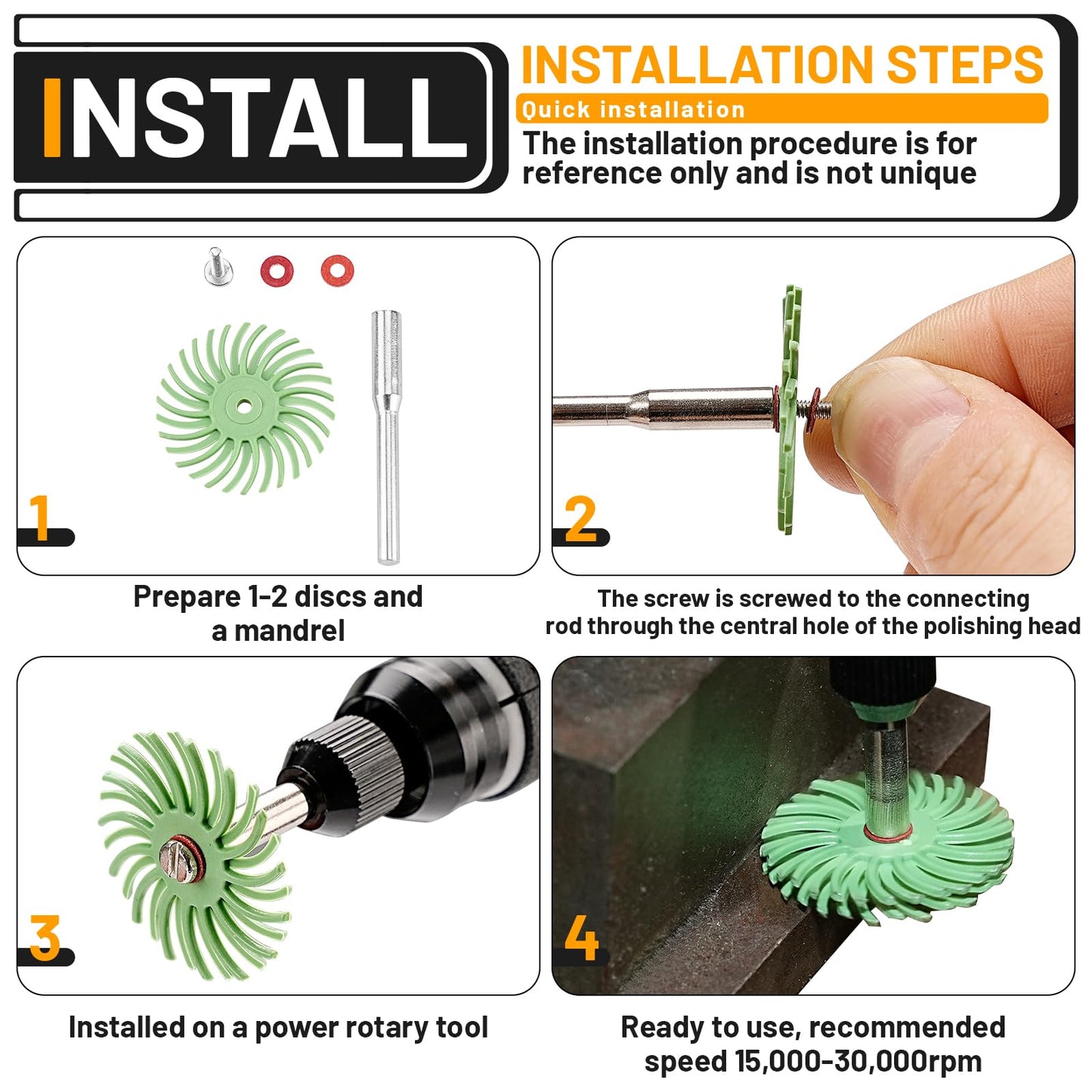 INSTALL

INSTALLATION STEPS

Quick installation

The installation procedure is for reference only and is not unique

1

Prepare 1-2 discs and a mandrel

2

The screw is screwed to the connecting rod through the central hole of the polishing head

3

Installed on a power rotary tool

4

Ready to use, recommended speed 15,000-30,000rpm