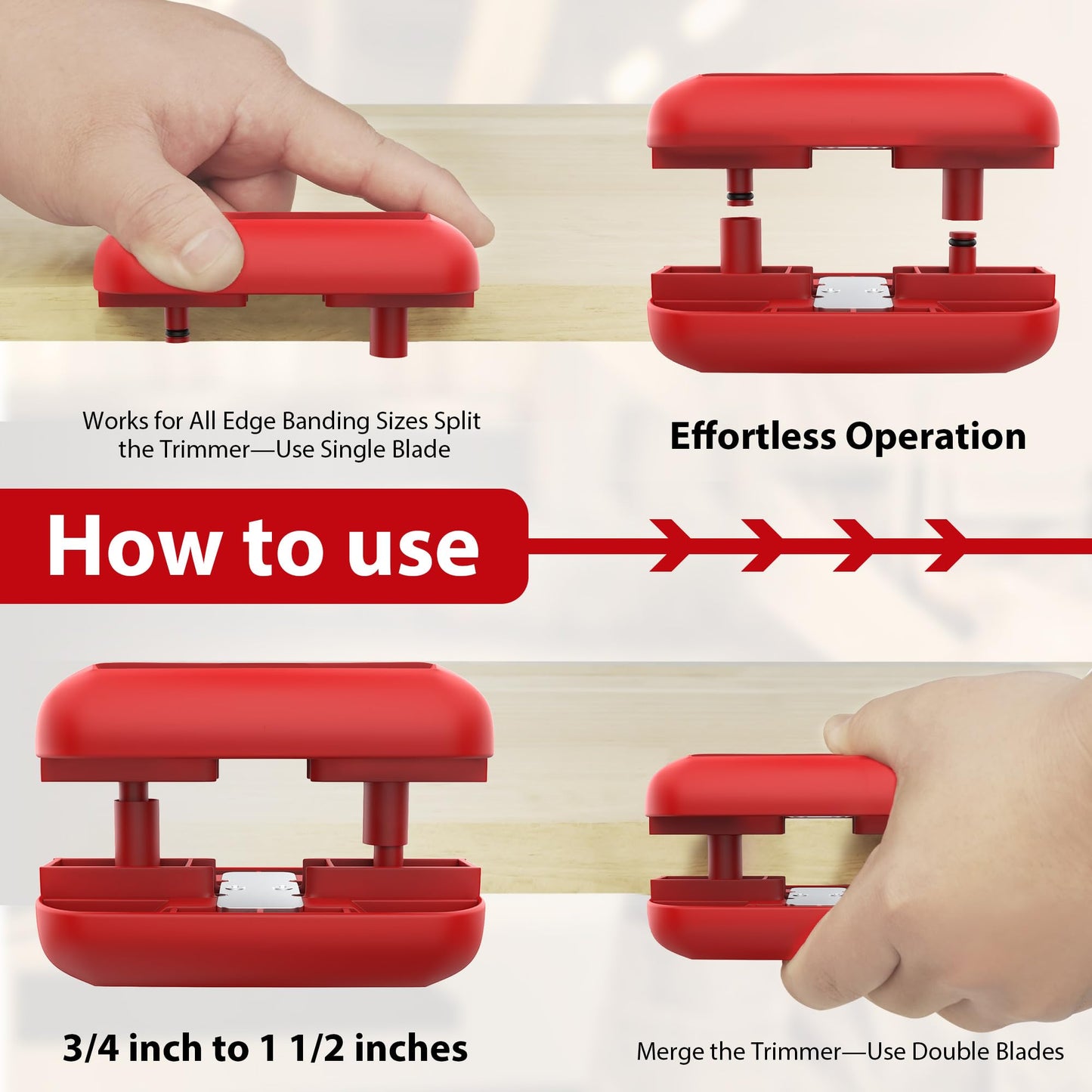 Works for All Edge Banding Sizes Split the Trimmer—Use Single Blade

Effortless Operation

How to use

3/4 inch to 1 1/2 inches

Merge the Trimmer—Use Double Blades