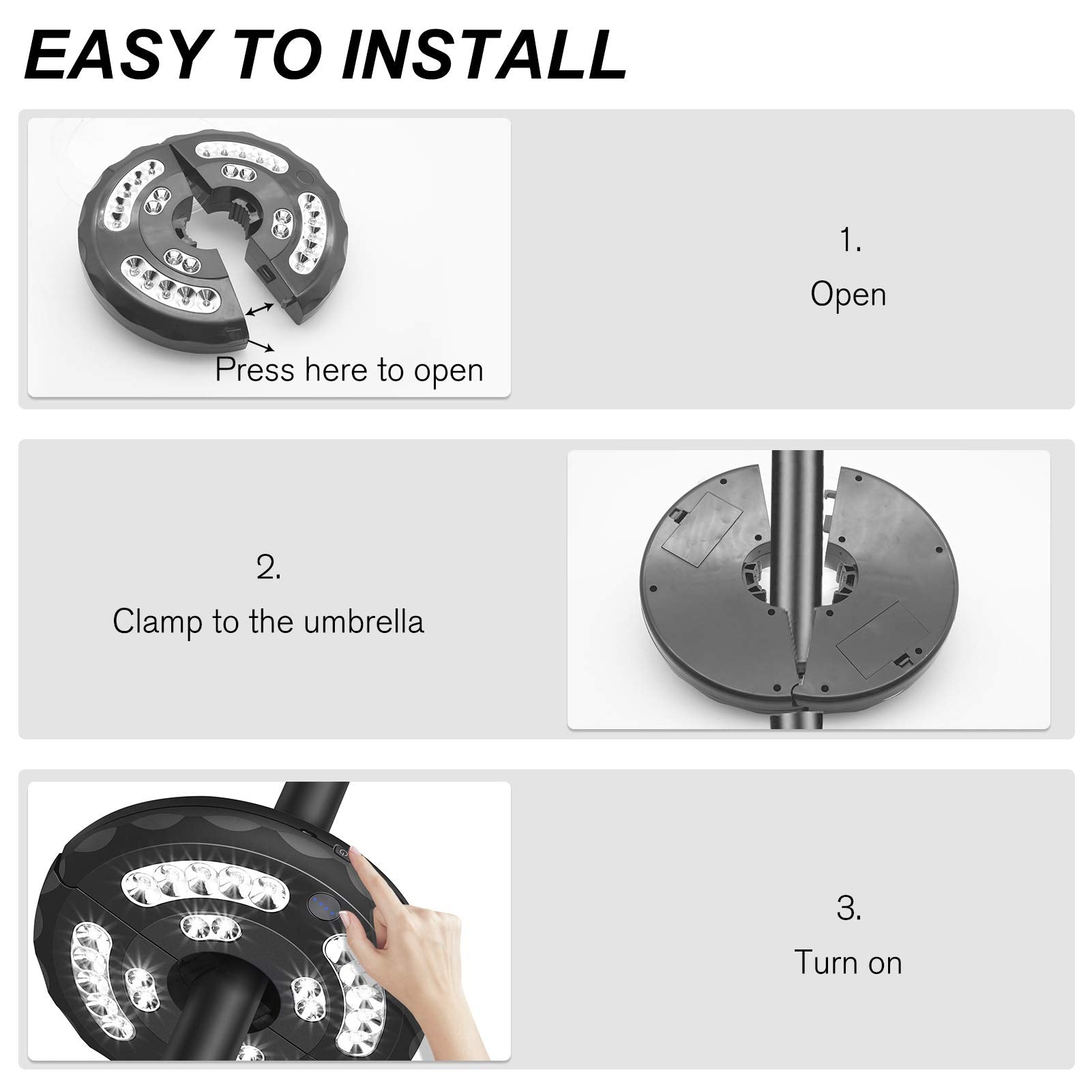 EASY TO INSTALL

Press here to open

1.
Open

2.
Clamp to the umbrella

3.
Turn on