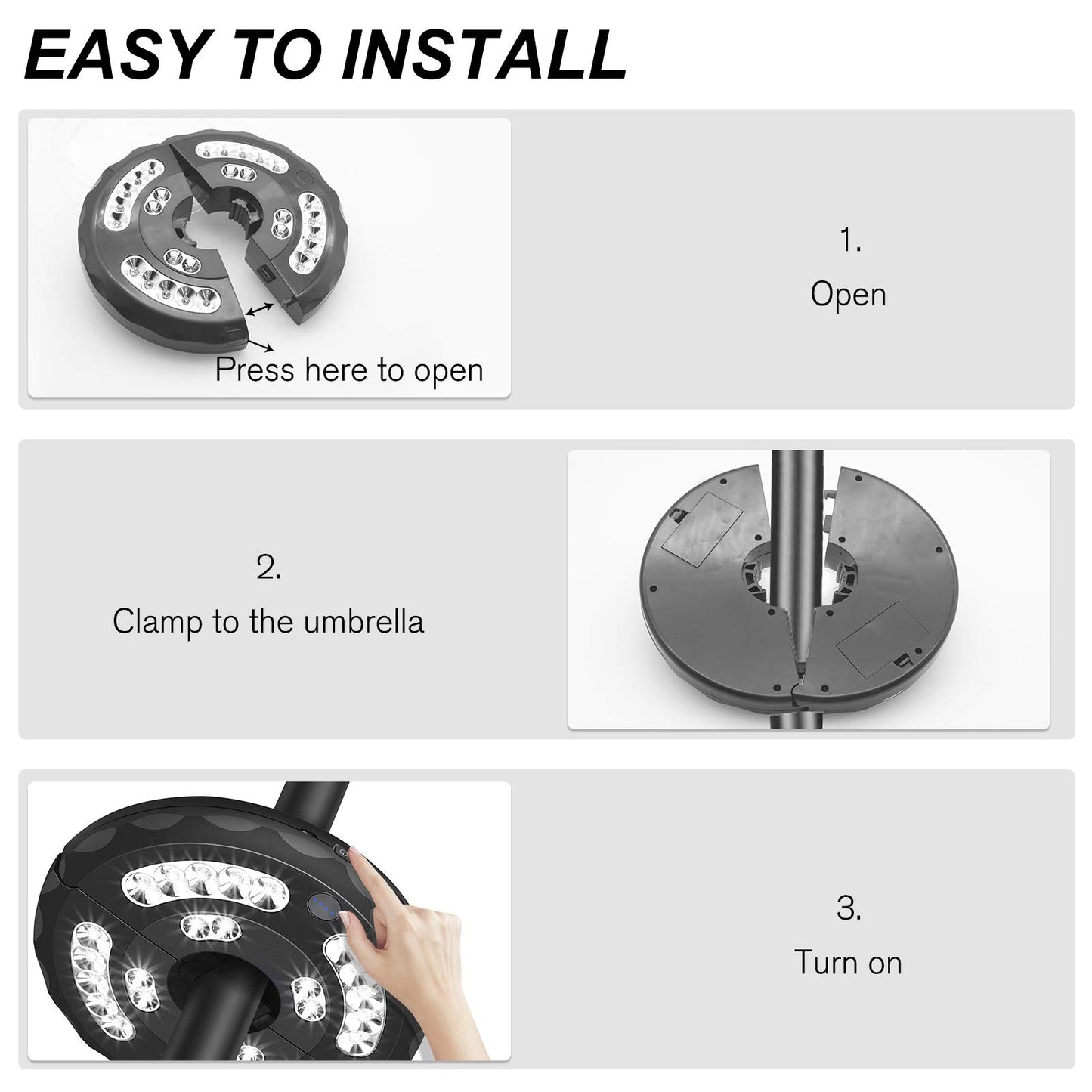 EASY TO INSTALL

Press here to open

1.
Open

2.
Clamp to the umbrella

3.
Turn on