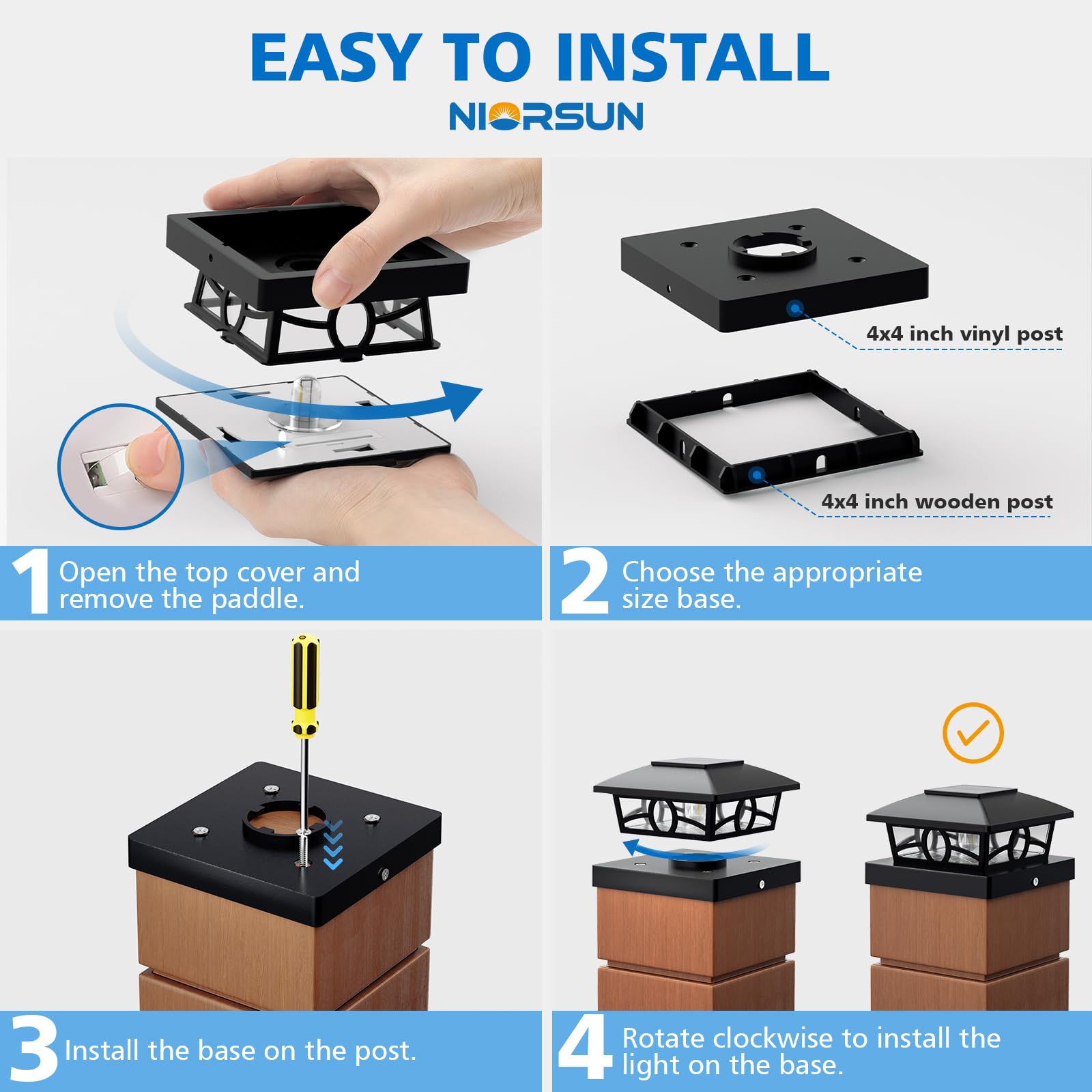 EASY TO INSTALL

NIORSUN

4x4 inch vinyl post

4x4 inch wooden post

1 Open the top cover and remove the paddle.

2 Choose the appropriate size base.

3 Install the base on the post.

4 Rotate clockwise to install the light on the base.