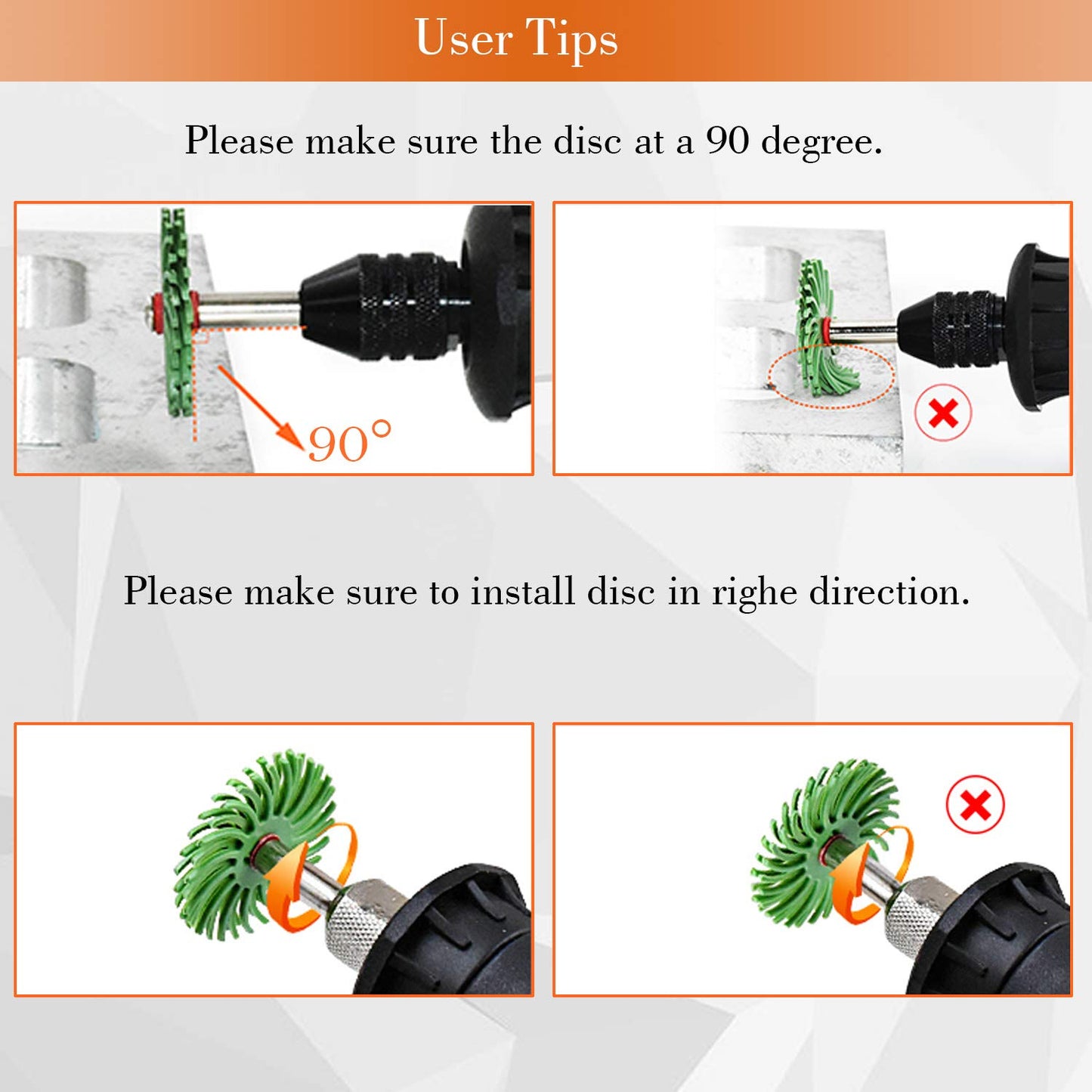 User Tips

Please make sure the disc at a 90 degree.

90°

Please make sure to install disc in righe direction.