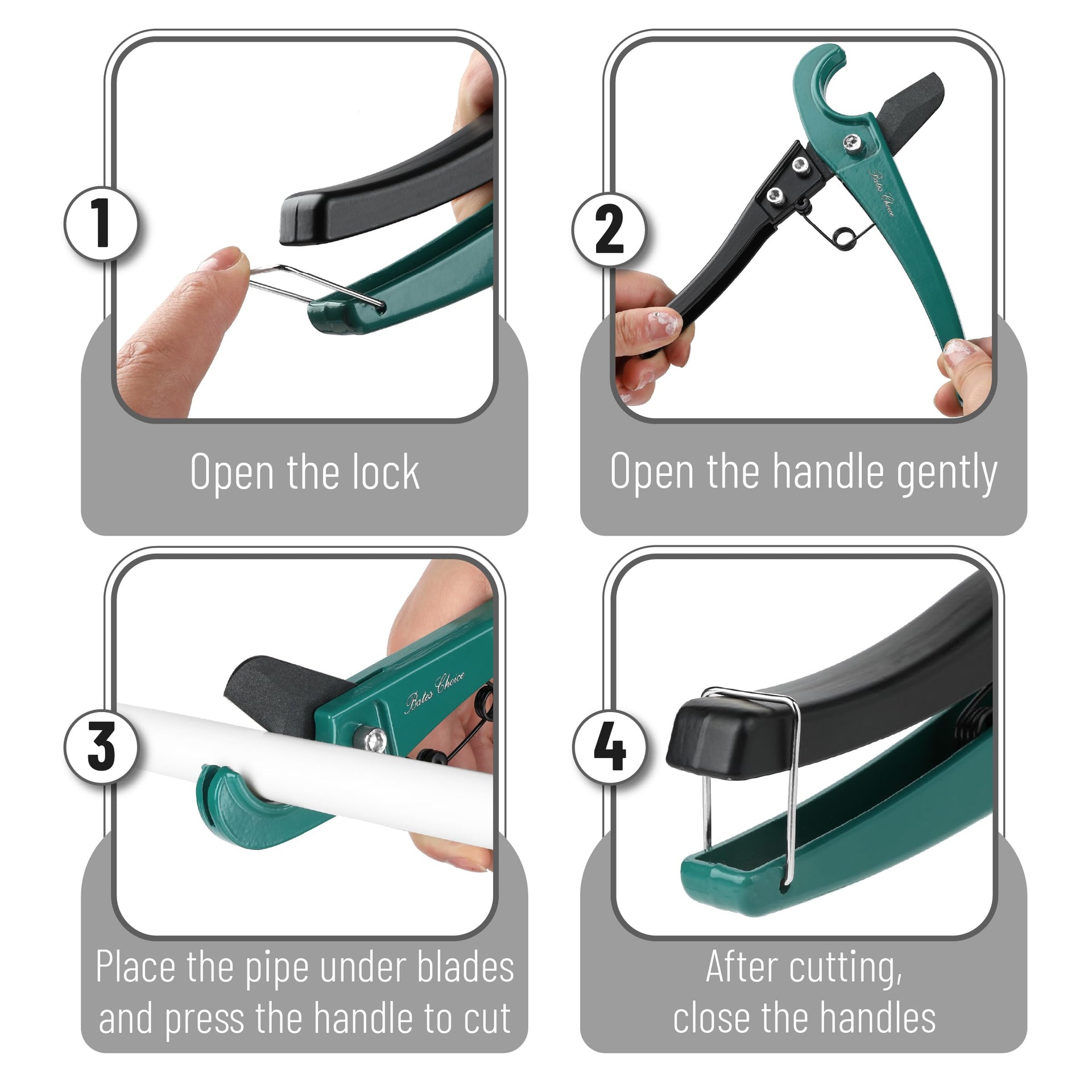 1

Open the lock

2

Bates Choice

Open the handle gently

3

Bates Choice

Place the pipe under blades and press the handle to cut

4

After cutting, close the handles