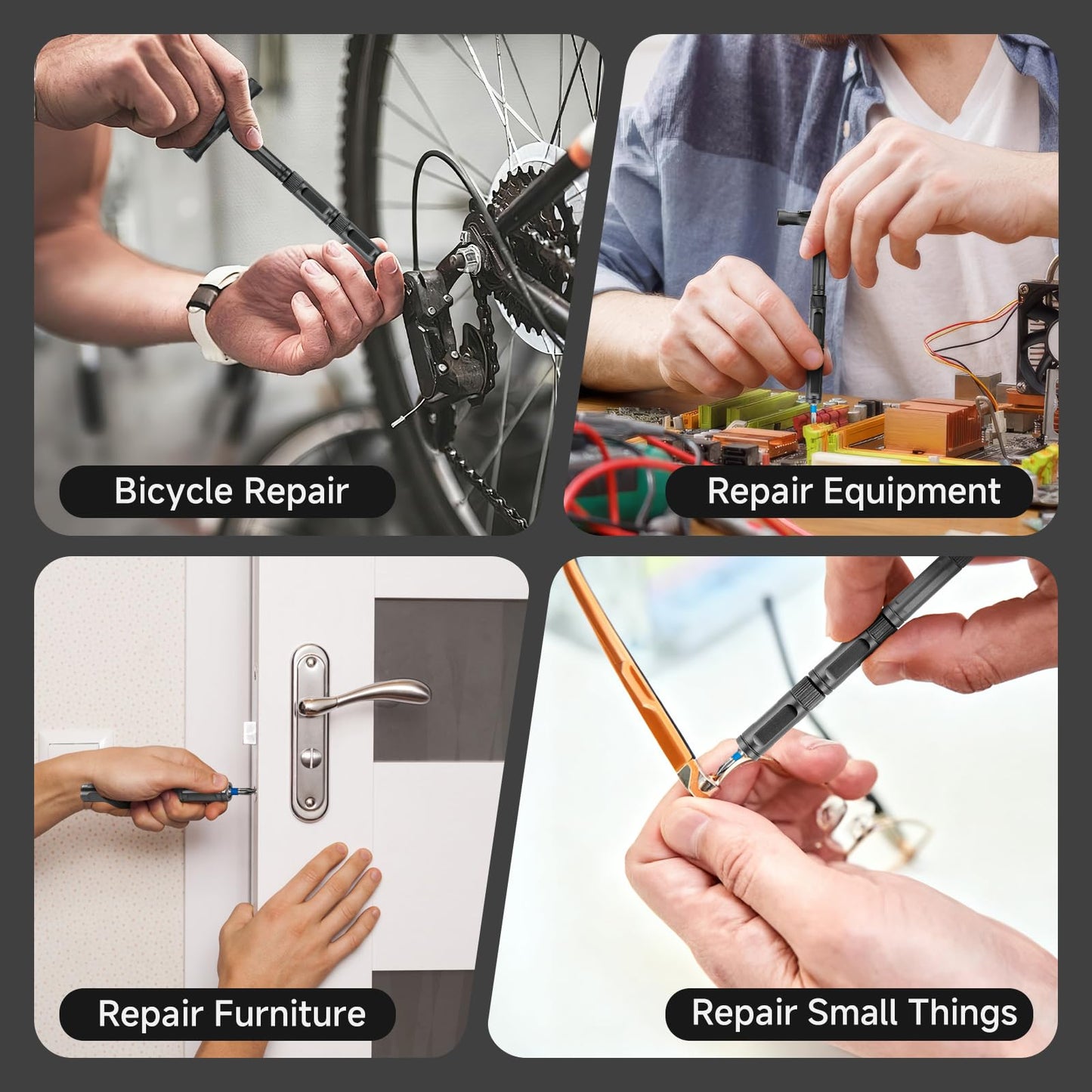 Bicycle Repair

Repair Equipment

Repair Furniture

Repair Small Things