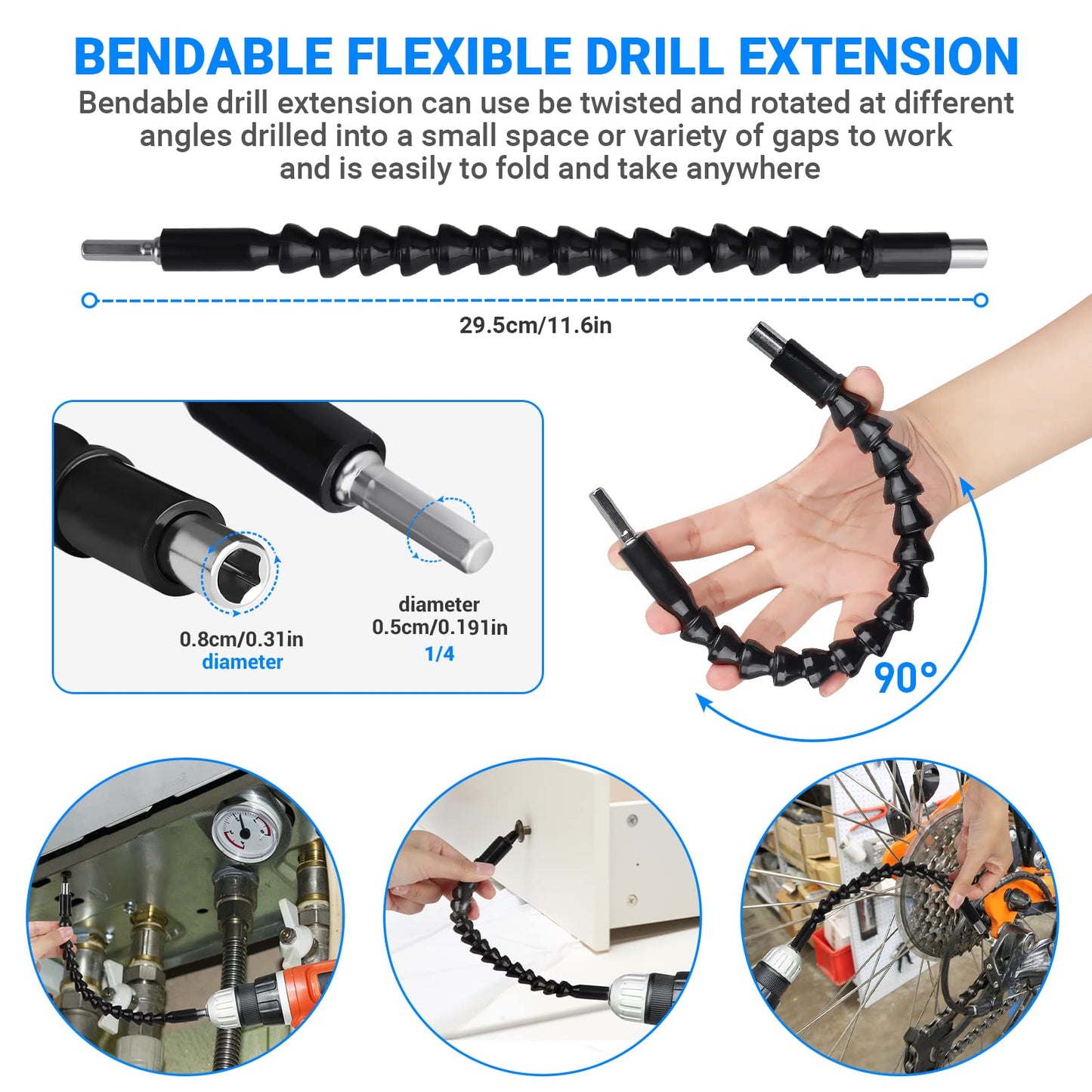 BENDABLE FLEXIBLE DRILL EXTENSION

Bendable drill extension can use be twisted and rotated at different angles drilled into a small space or variety of gaps to work and is easily to fold and take anywhere

29.5cm/11.6in

0.8cm/0.31in
diameter

diameter
0.5cm/0.191in
1/4

90°