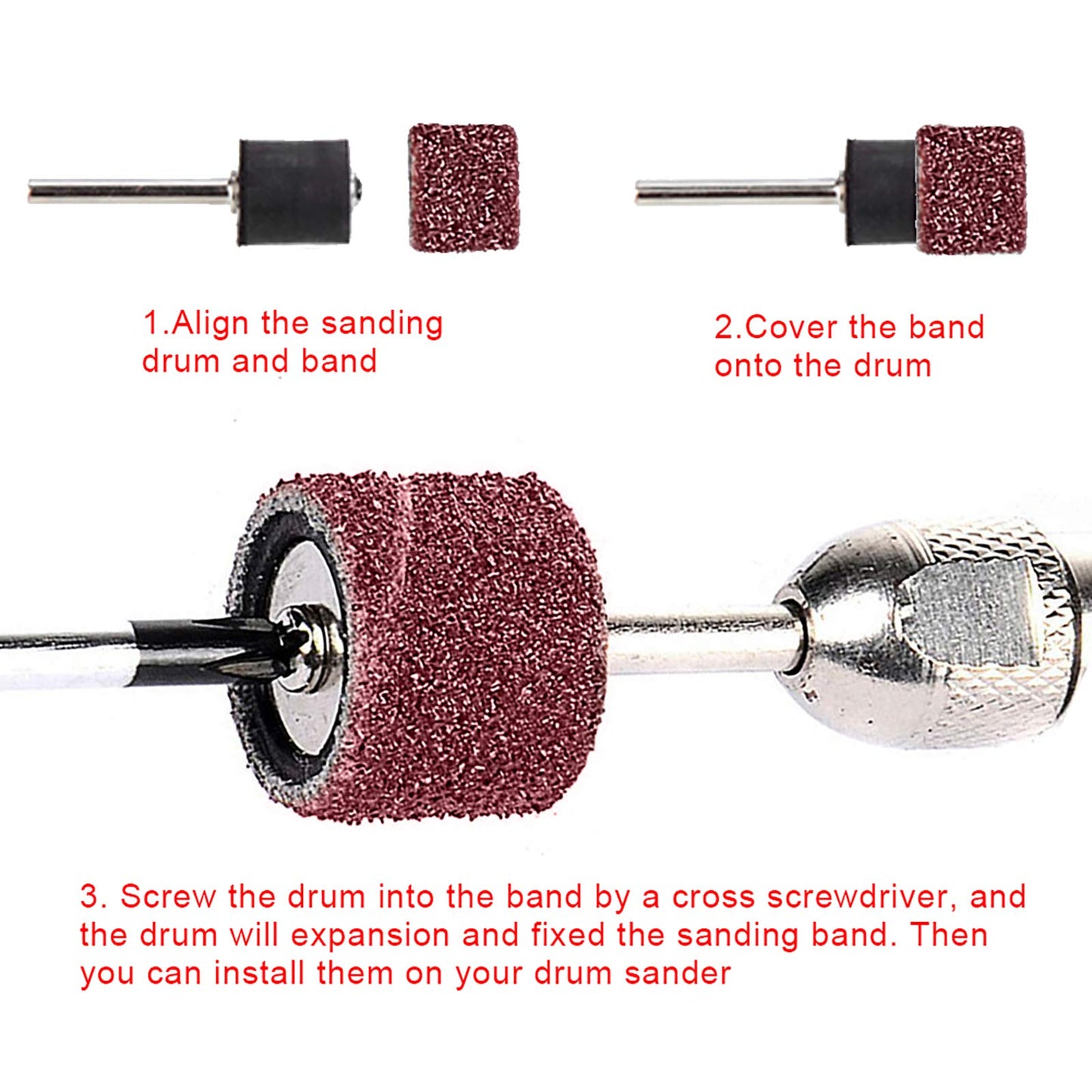 1.Align the sanding drum and band

2.Cover the band onto the drum

3. Screw the drum into the band by a cross screwdriver, and the drum will expansion and fixed the sanding band. Then you can install them on your drum sander