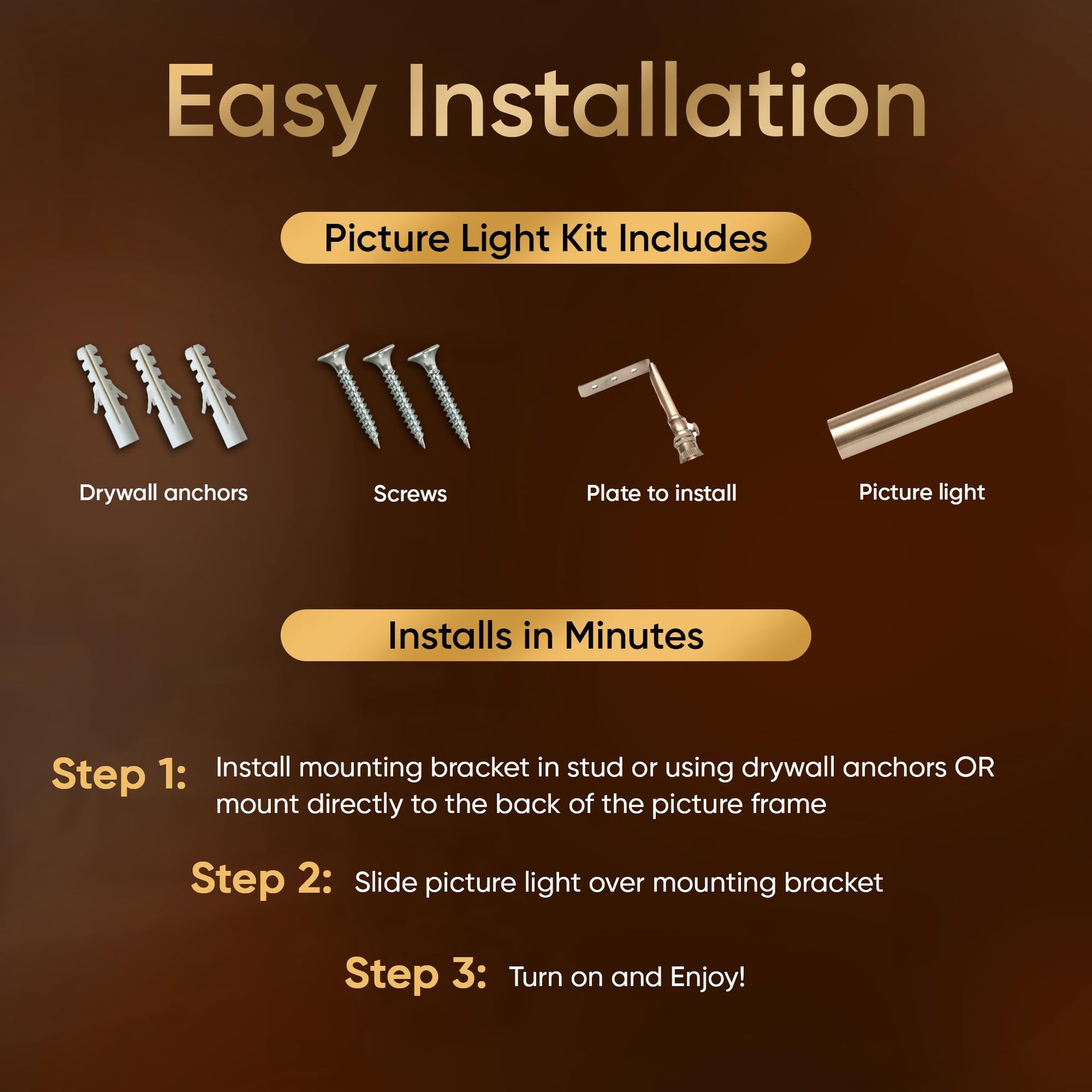 Easy Installation

Picture Light Kit Includes

Drywall anchors

Screws

Plate to install

Picture light

Installs in Minutes

Step 1: Install mounting bracket in stud or using drywall anchors OR mount directly to the back of the picture frame

Step 2: Slide picture light over mounting bracket

Step 3: Turn on and Enjoy!