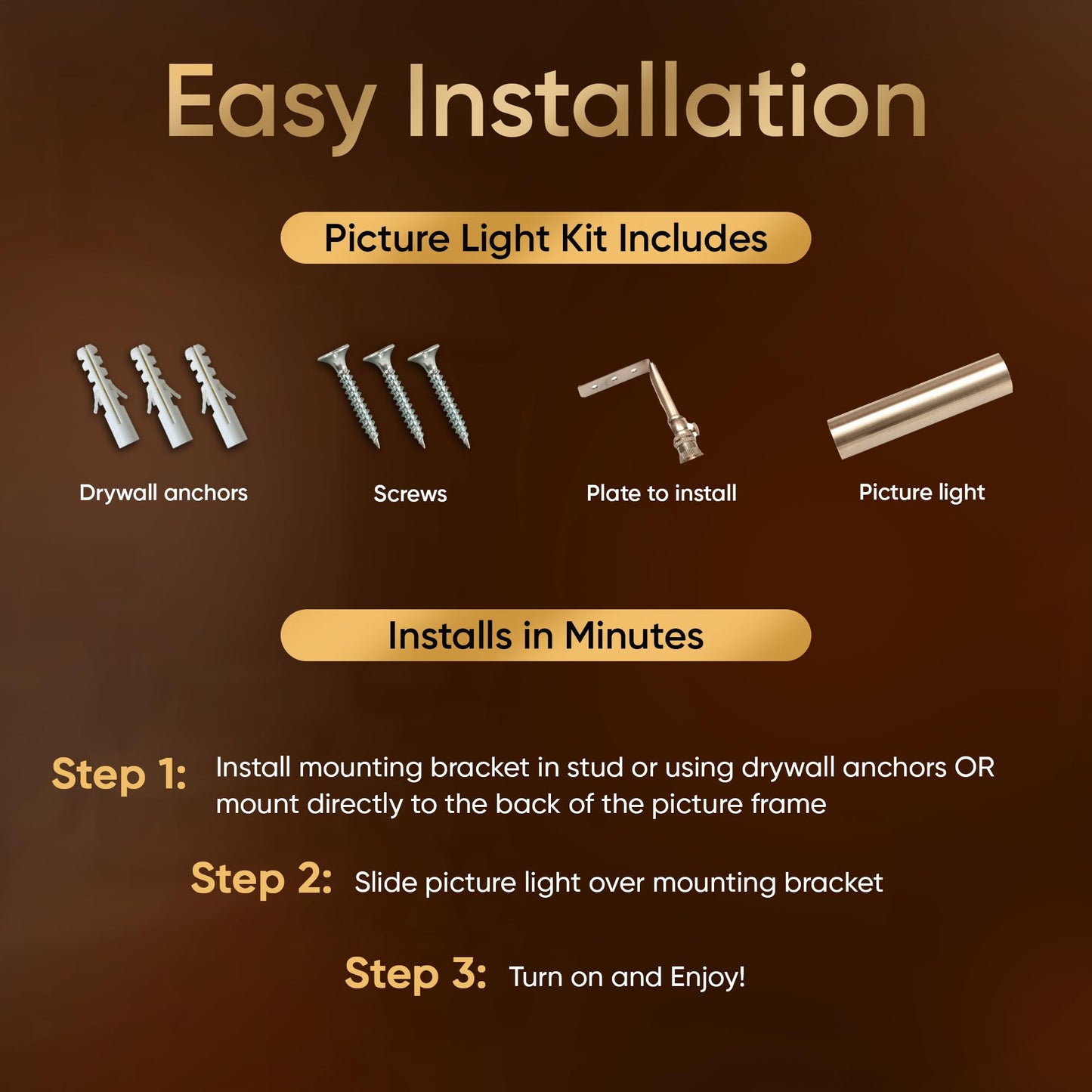 Easy Installation

Picture Light Kit Includes

Drywall anchors

Screws

Plate to install

Picture light

Installs in Minutes

Step 1: Install mounting bracket in stud or using drywall anchors OR mount directly to the back of the picture frame

Step 2: Slide picture light over mounting bracket

Step 3: Turn on and Enjoy!