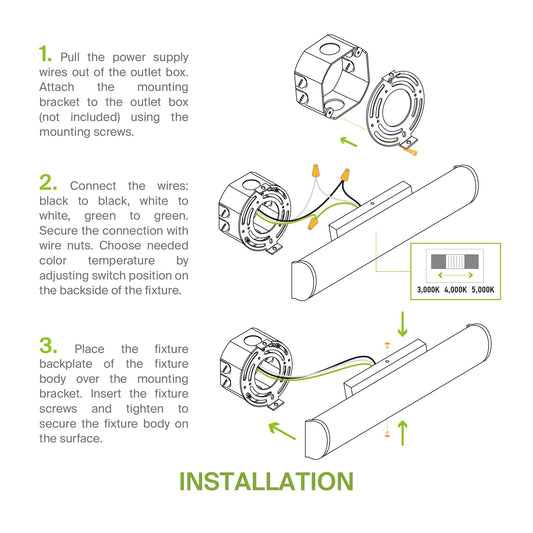 1. Pull the power supply wires out of the outlet box. Attach the mounting bracket to the outlet box (not included) using the mounting screws.

2. Connect the wires: black to black, white to white, green to green. Secure the connection with wire nuts. Choose needed color temperature by adjusting switch position on the backside of the fixture.

3,000K 4,000K 5,000K

3. Place the fixture backplate of the fixture body over the mounting bracket. Insert the fixture screws and tighten to secure the fixture body on the surface.

INSTALLATION