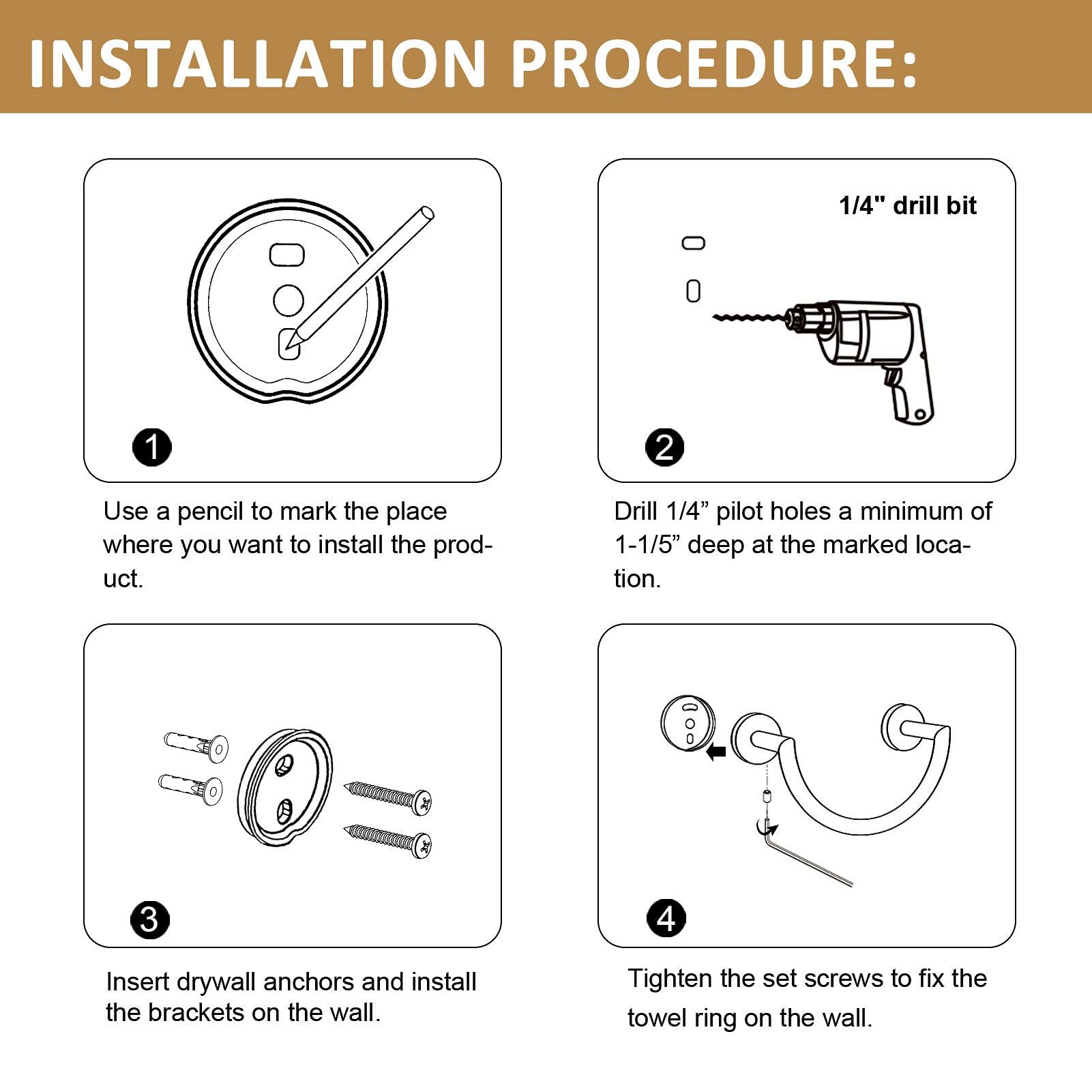 INSTALLATION PROCEDURE:

1

Use a pencil to mark the place where you want to install the product.

1/4" drill bit

2

Drill 1/4” pilot holes a minimum of 1-1/5” deep at the marked location.

3

Insert drywall anchors and install the brackets on the wall.

4

Tighten the set screws to fix the towel ring on the wall.