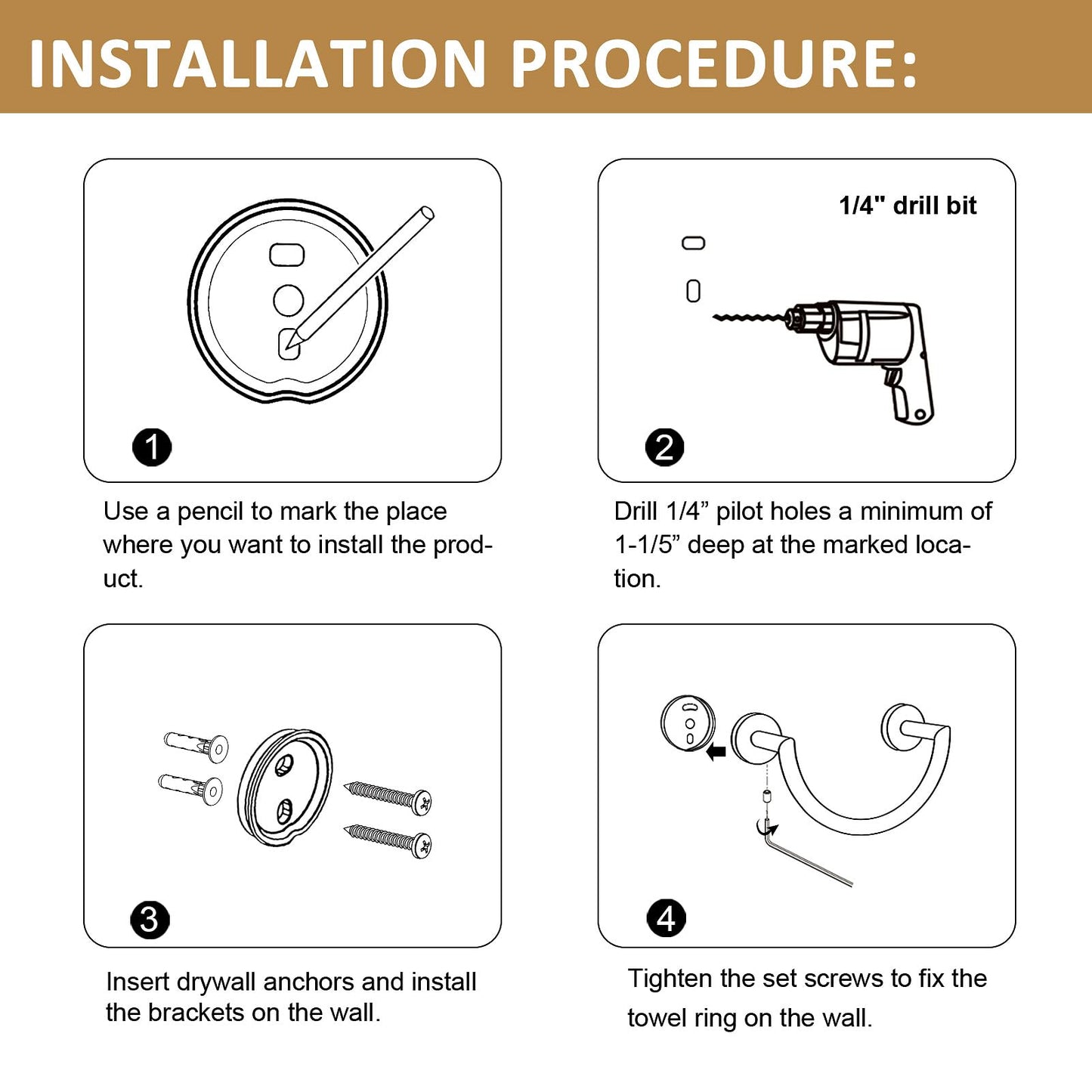 INSTALLATION PROCEDURE:

1

Use a pencil to mark the place where you want to install the product.

1/4" drill bit

2

Drill 1/4” pilot holes a minimum of 1-1/5” deep at the marked location.

3

Insert drywall anchors and install the brackets on the wall.

4

Tighten the set screws to fix the towel ring on the wall.