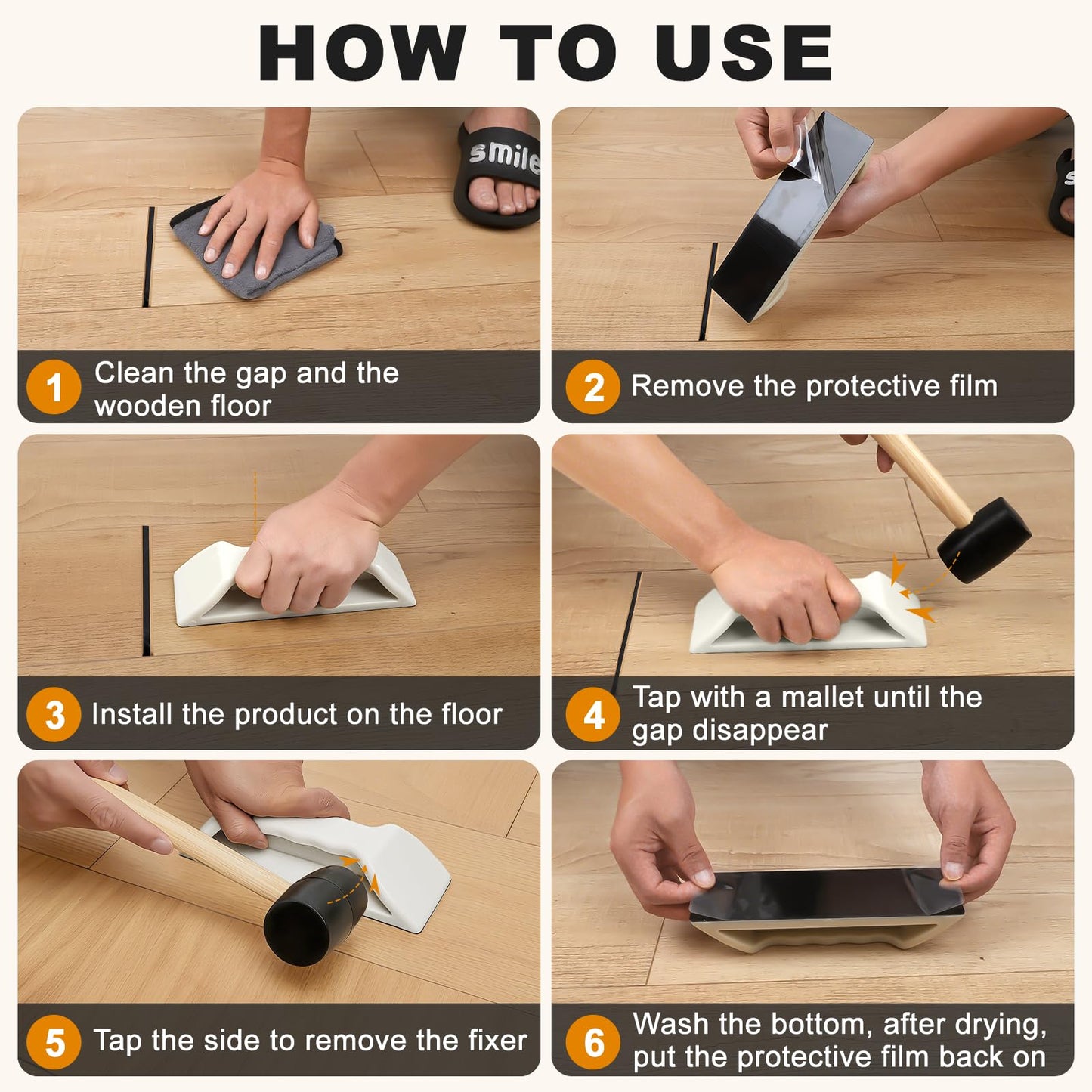 HOW TO USE

smile

1 Clean the gap and the wooden floor

2 Remove the protective film

3 Install the product on the floor

4 Tap with a mallet until the gap disappear

5 Tap the side to remove the fixer

6 Wash the bottom, after drying, put the protective film back on