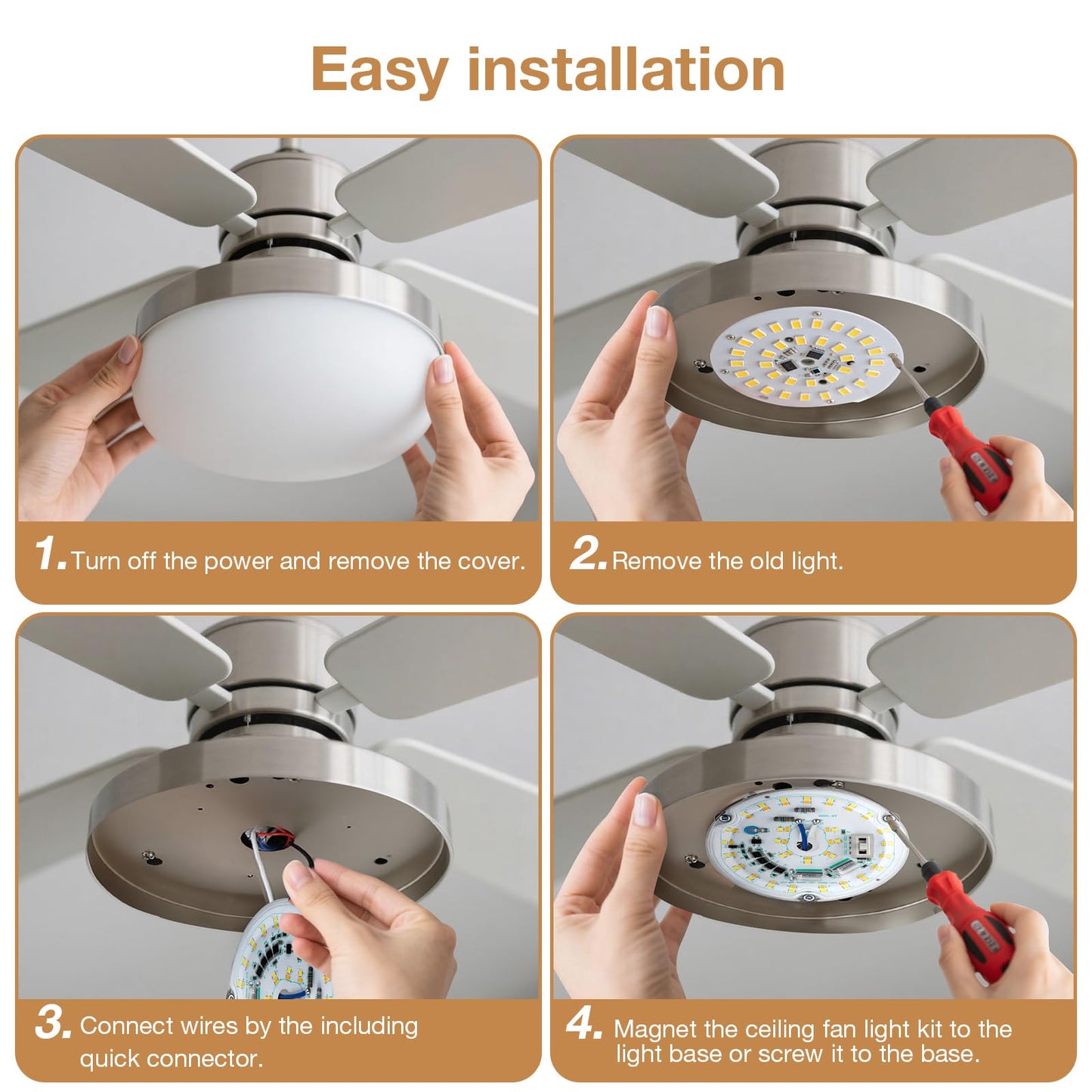 Easy installation

1. Turn off the power and remove the cover.

2. Remove the old light.

3. Connect wires by the including quick connector.

4. Magnet the ceiling fan light kit to the light base or screw it to the base.