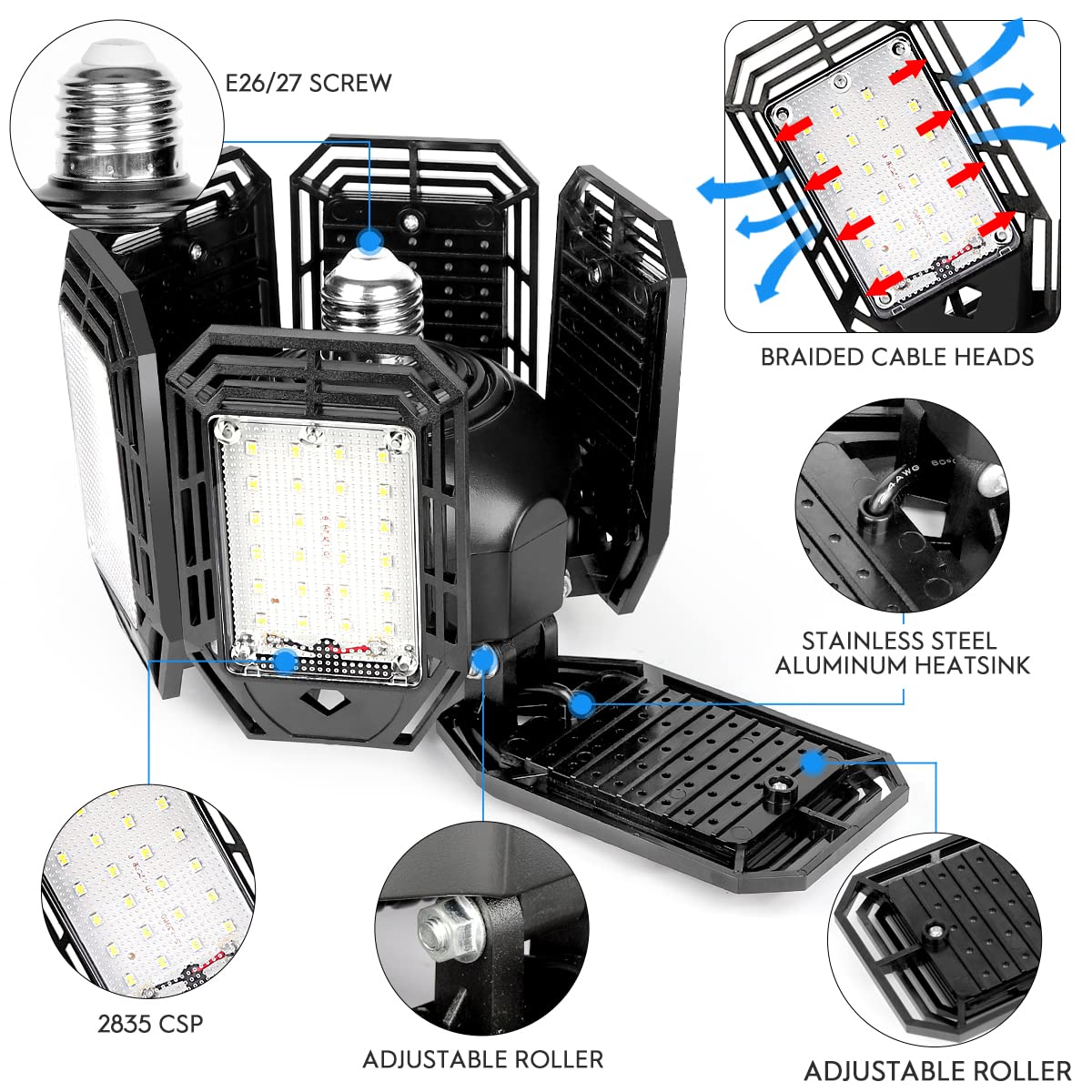 E26/27 SCREW

BRAIDED CABLE HEADS

STAINLESS STEEL
ALUMINUM HEATSINK

2835 CSP

ADJUSTABLE ROLLER

ADJUSTABLE ROLLER